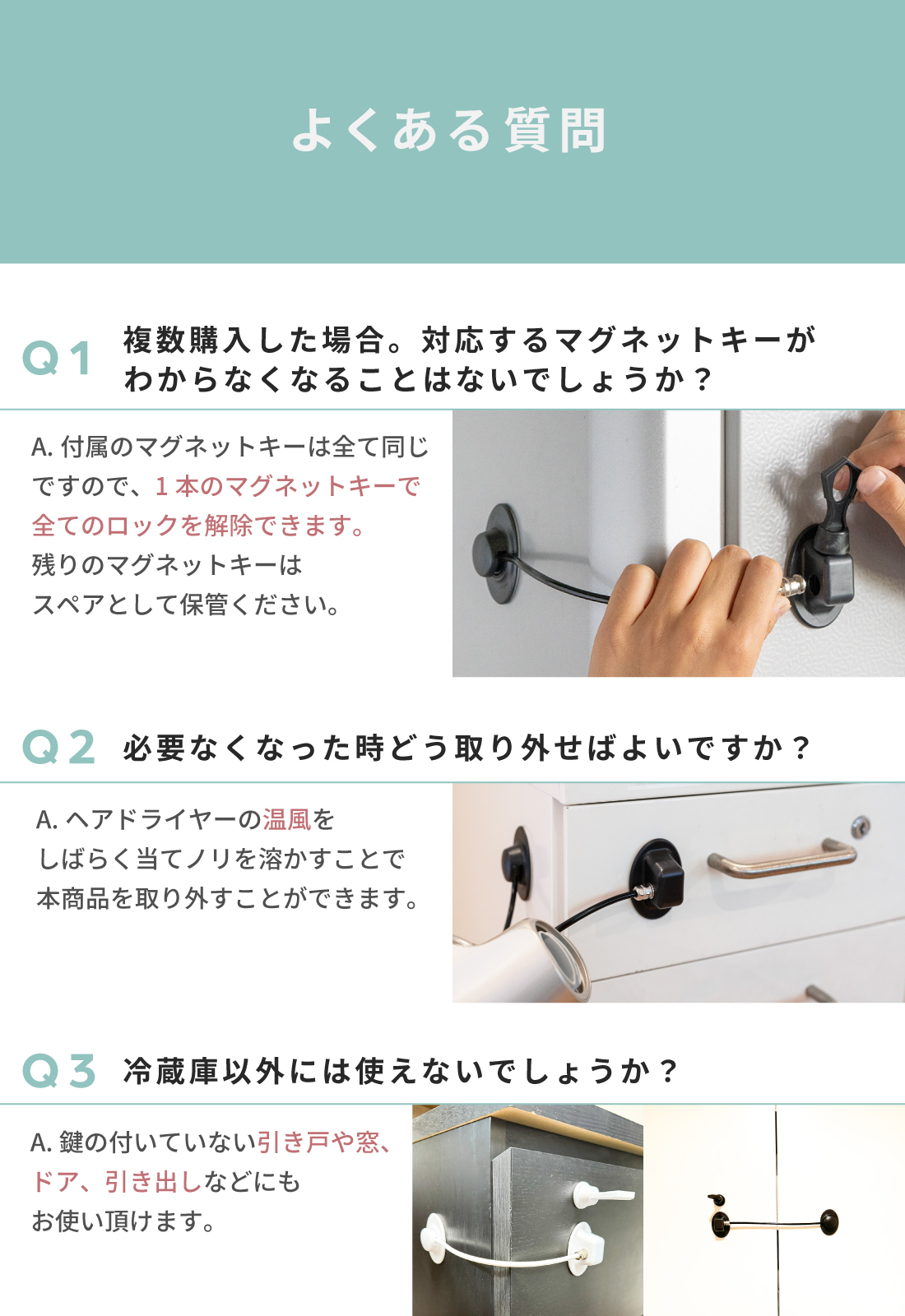 よくある質問

Q1 複数購入した場合。対応するマグネットキーがわからなくなることはないでしょうか？

A. 付属のマグネットキーは全て同じですので、1本のマグネットキーで全てのロックを解除できます。
残りのマグネットキーはスペアとして保管ください。

Q2 必要なくなった時どう取り外せばよいですか？

A. ヘアドライヤーの温風をしばらく当てノリを溶かすことで本商品を取り外すことができます。

Q3 冷蔵庫以外には使えないでしょうか？

A. 鍵の付いていない引き戸や窓、ドア、引き出しなどにもお使い頂けます。