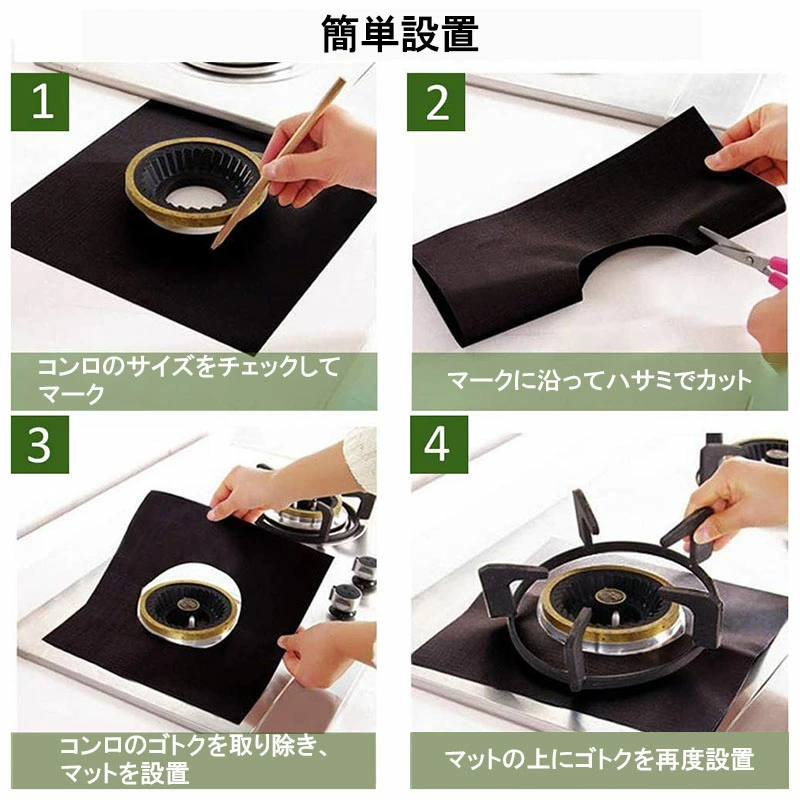 簡単設置

1

コンロのサイズをチェックしてマーク

2

マークに沿ってハサミでカット

3

コンロのゴトクを取り除き、マットを設置

4

マットの上にゴトクを再度設置