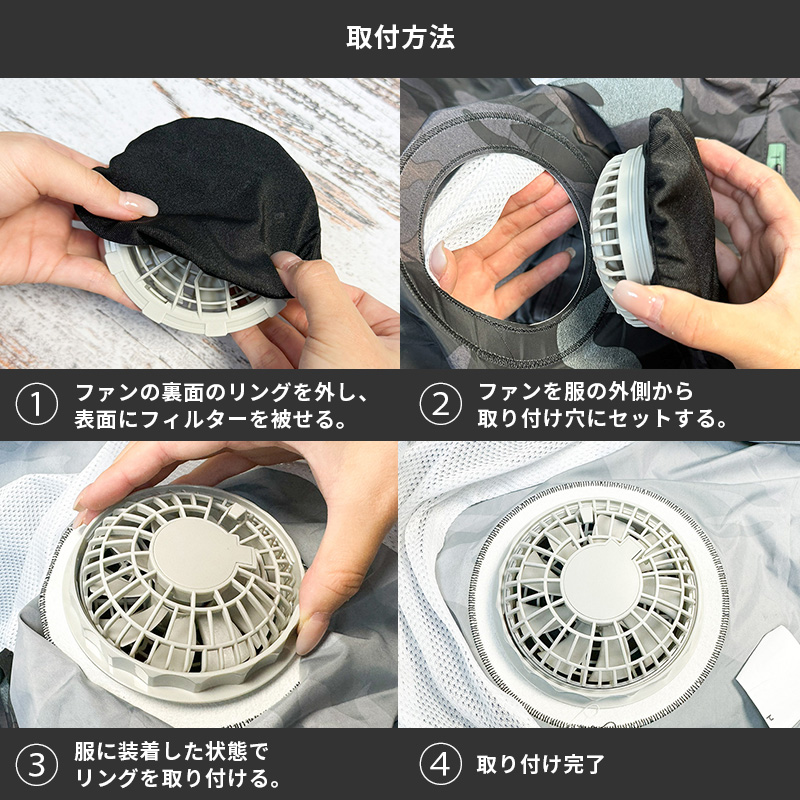 取付方法

① ファンの裏面のリングを外し、表面にフィルターを被せる。

② ファンを服の外側から取り付け穴にセットする。

③ 服に装着した状態でリングを取り付ける。

④ 取り付け完了