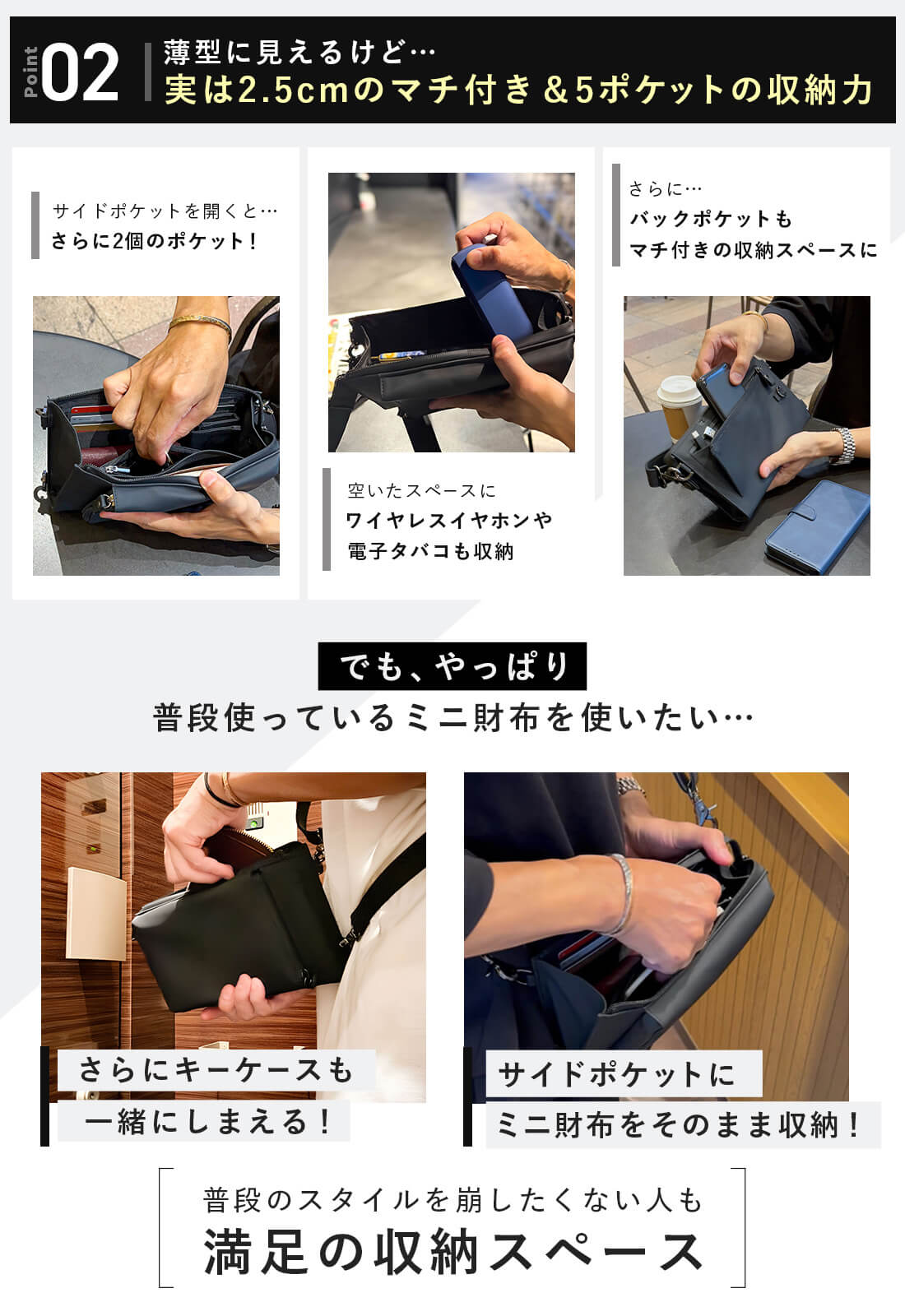 Point 02

薄型に見えるけど…
実は2.5cmのマチ付き＆5ポケットの収納力

サイドポケットを開くと…
さらに2個のポケット！

空いたスペースに
ワイヤレスイヤホンや
電子タバコも収納

さらに…
バックポケットも
マチ付きの収納スペースに

でも、やっぱり
普段使っているミニ財布を使いたい…

さらにキーケースも
一緒にしまえる！

サイドポケットに
ミニ財布をそのまま収納！

普段のスタイルを崩したくない人も
満足の収納スペース