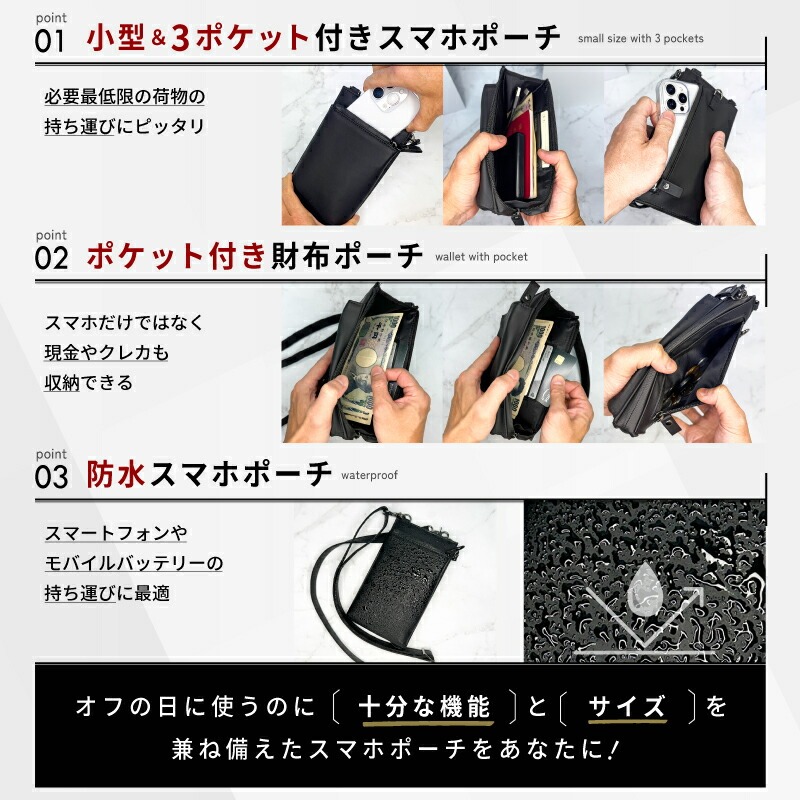 point
01 小型&3ポケット付きスマホポーチ small size with 3 pockets

必要最低限の荷物の持ち運びにピッタリ

point
02 ポケット付き財布ポーチ wallet with pocket

スマホだけではなく現金やクレカも収納できる

point
03 防水スマホポーチ waterproof

スマートフォンやモバイルバッテリーの持ち運びに最適

オフの日に使うのに〔 十分な機能 〕と〔 サイズ 〕を兼ね備えたスマホポーチをあなたに!