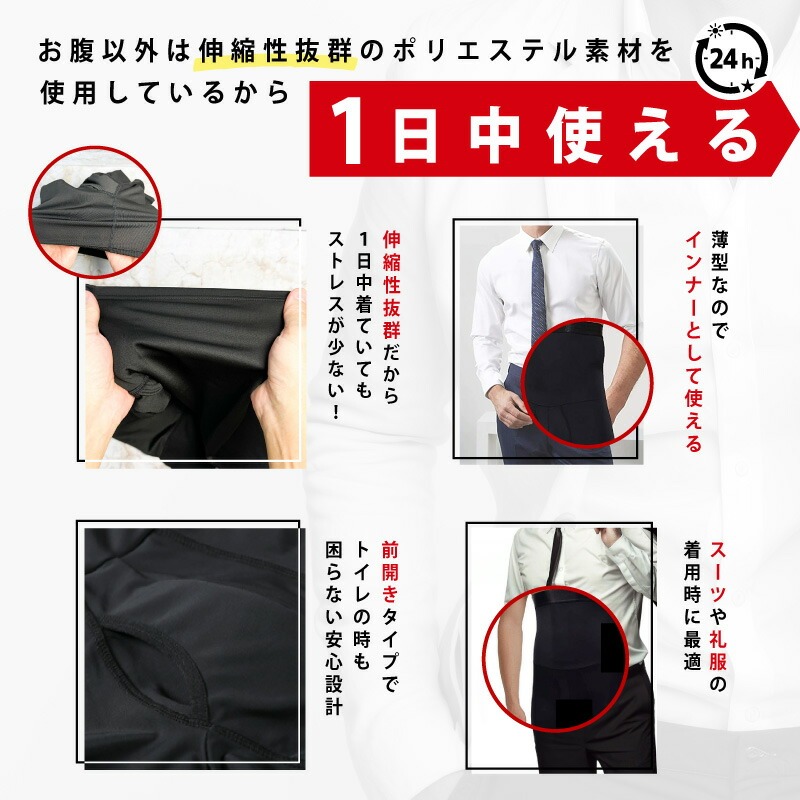 お腹以外は伸縮性抜群のポリエステル素材を使用しているから

24h

1日中使える

伸縮性抜群だから
1日中着ていても
ストレスが少ない！

薄型なので
インナーとして使える

前開きタイプで
トイレの時も
困らない安心設計

スーツや礼服の
着用時に最適