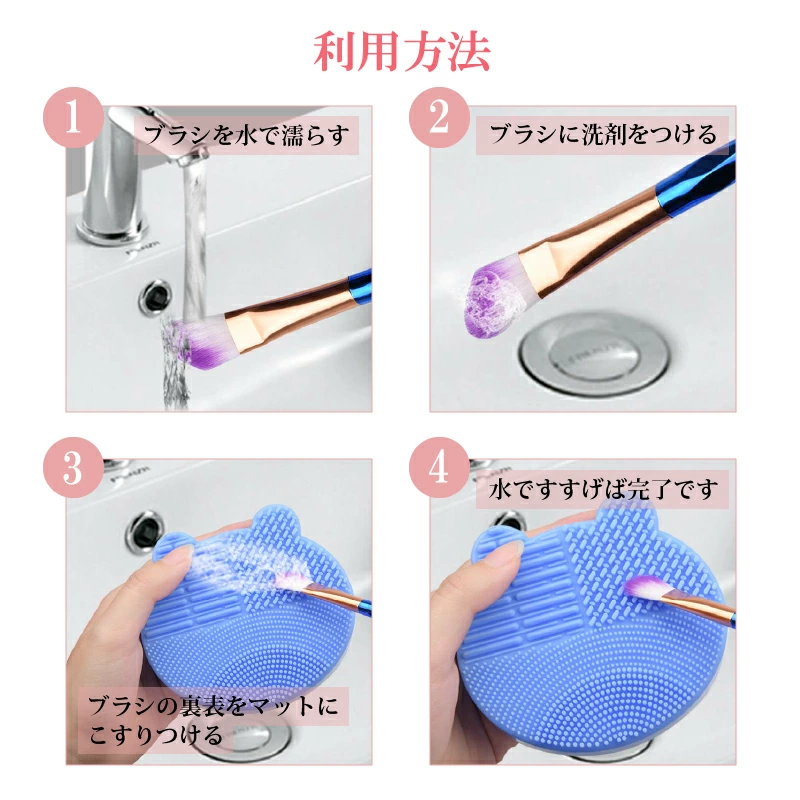 利用方法

1
ブラシを水で濡らす

2
ブラシに洗剤をつける

3
ブラシの裏表をマットにこすりつける

4
水ですすげば完了です