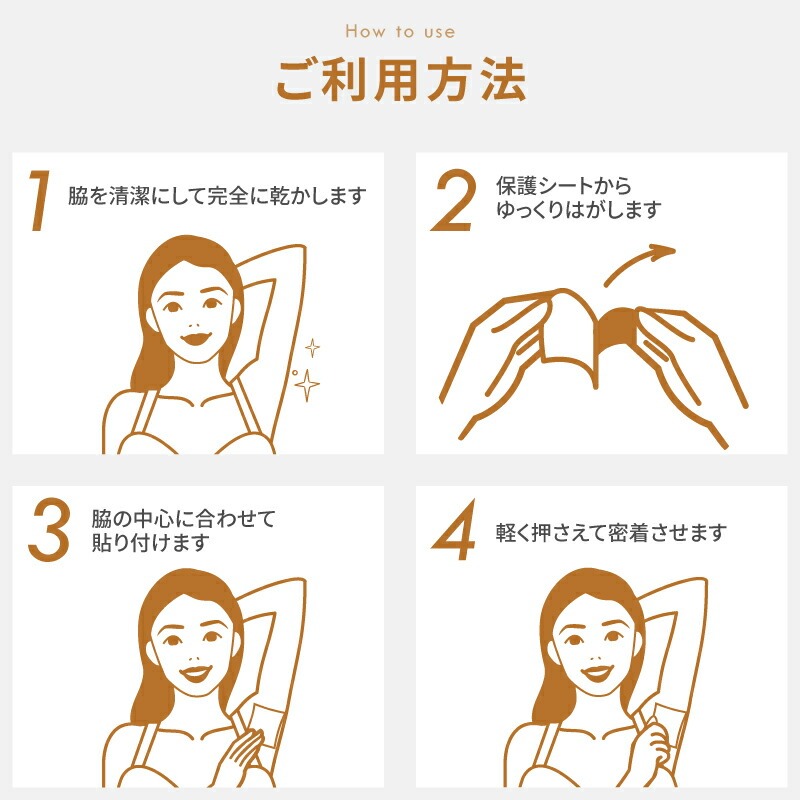 How to use

ご利用方法

1 脇を清潔にして完全に乾かします

2 保護シートから ゆっくりはがします

3 脇の中心に合わせて 貼り付けます

4 軽く押さえて密着させます