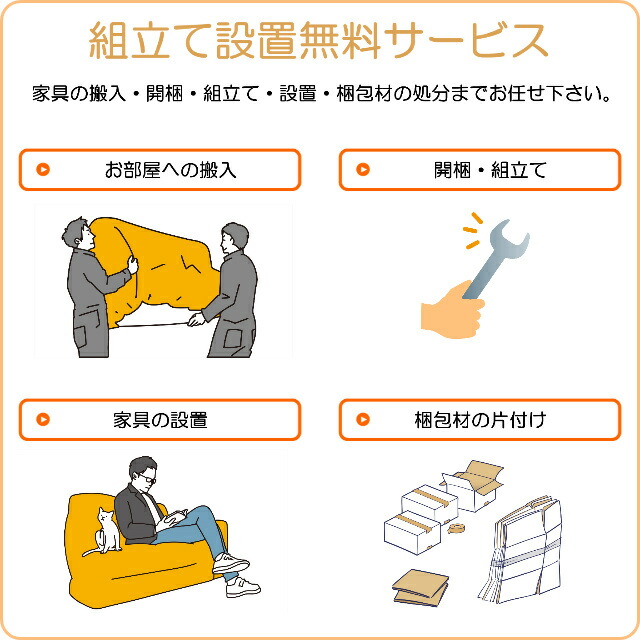 組立て設置無料サービス

家具の搬入・開梱・組立て・設置・梱包材の処分までお任せ下さい。

お部屋への搬入

開梱・組立て

家具の設置

梱包材の片付け