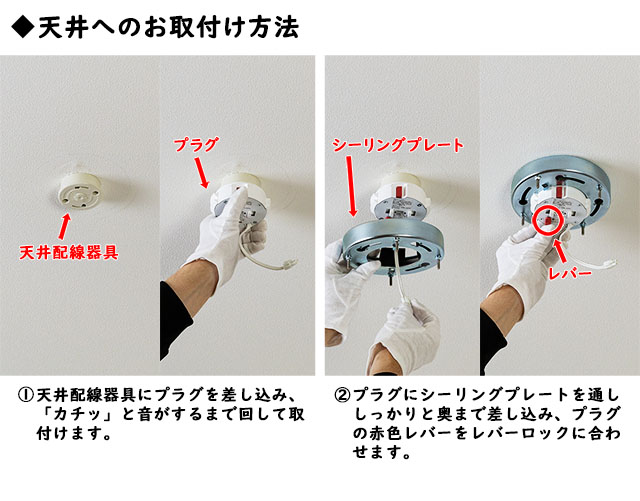 ◆天井へのお取付け方法

天井配線器具

プラグ

シーリングプレート

レバー

①天井配線器具にプラグを差し込み、「カチッ」と音がするまで回して取付けます。

②プラグにシーリングプレートを通ししっかりと奥まで差し込み、プラグの赤色レバーをレバーロックに合わせます。