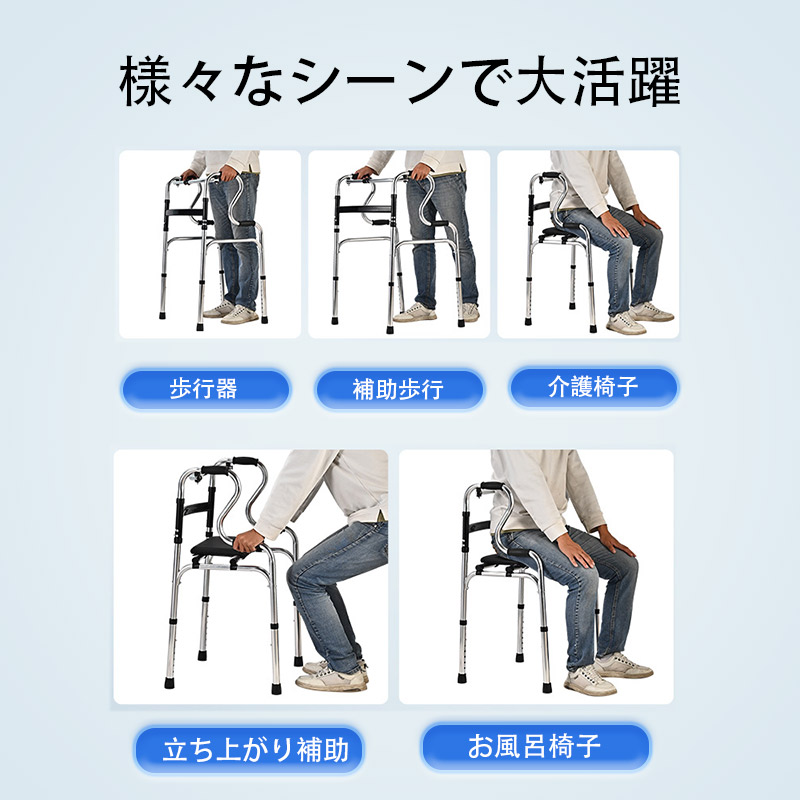 様々なシーンで大活躍

歩行器

補助歩行

介護椅子

立ち上がり補助

お風呂椅子