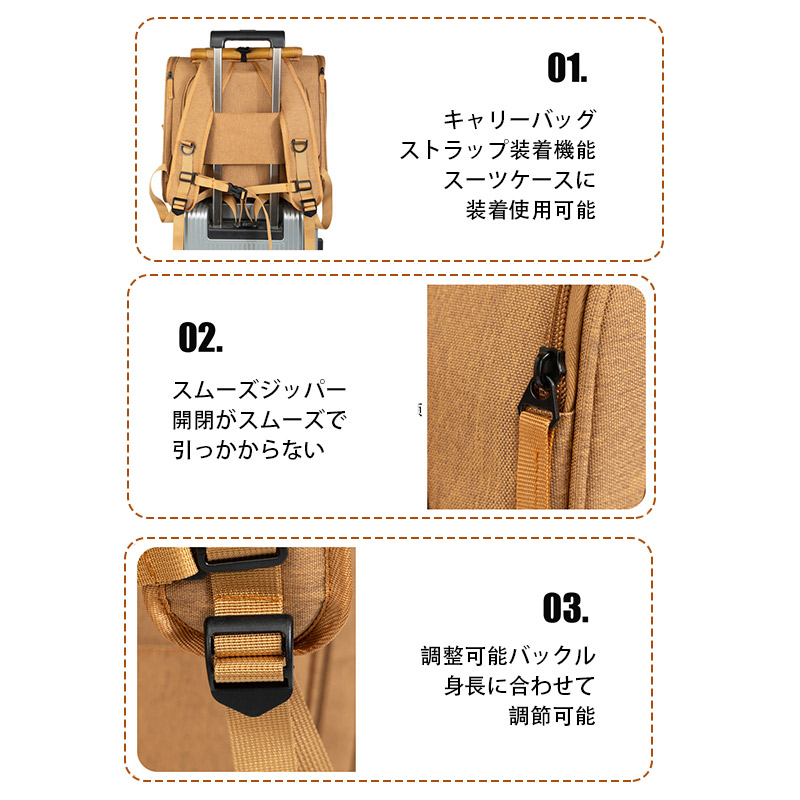 01.

キャリーバッグ
ストラップ装着機能
スーツケースに
装着使用可能

02.

スムーズジッパー
開閉がスムーズで
引っかからない

03.

調整可能バックル
身長に合わせて
調節可能