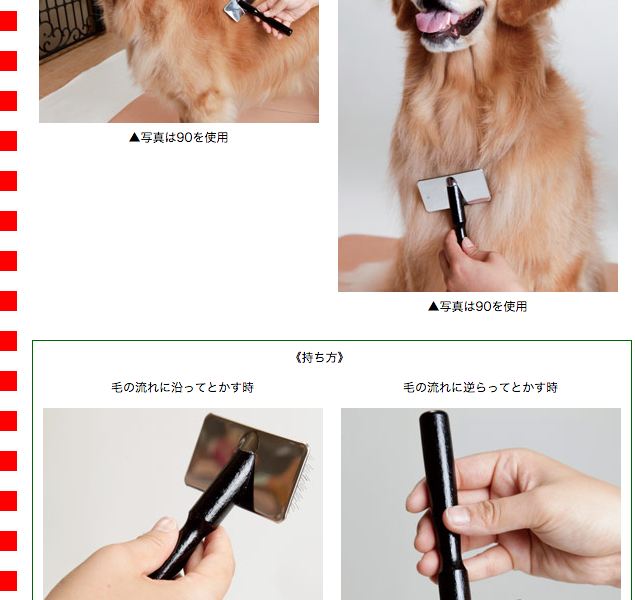 ▲写真は90を使用

▲写真は90を使用

《持ち方》

毛の流れに沿ってとかす時

毛の流れに逆らってとかす時