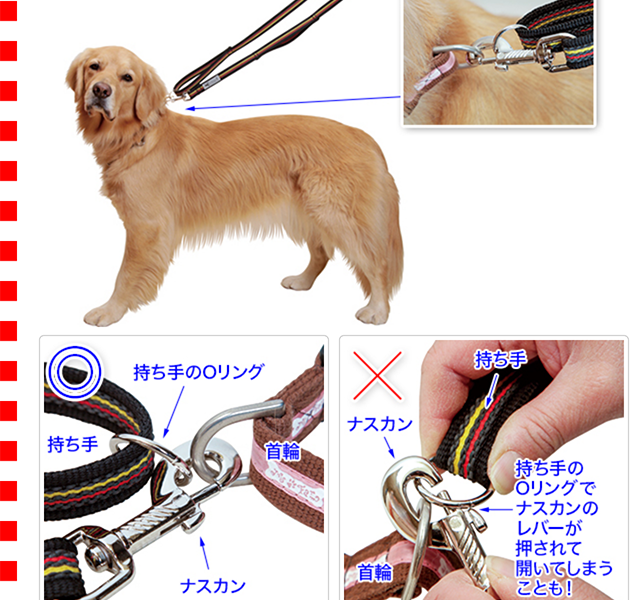 持ち手のOリング

持ち手

首輪

ナスカン

持ち手

ナスカン

持ち手のOリングでナスカンのレバーが押されて開いてしまうことも！

首輪