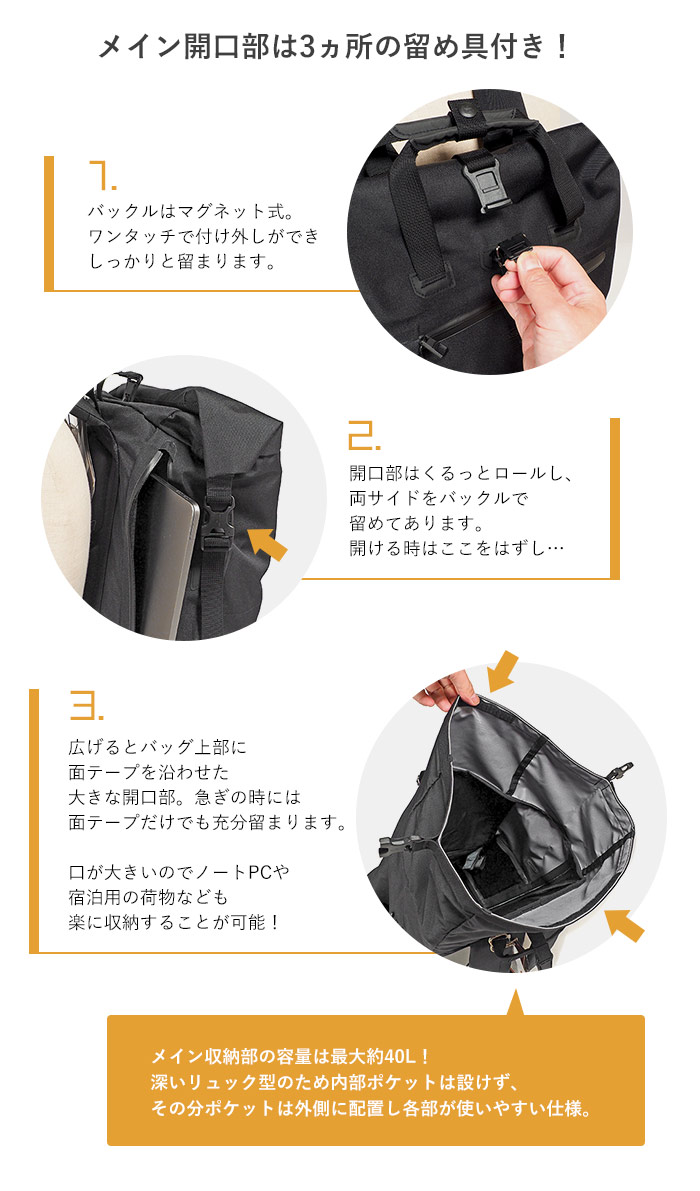 メイン開口部は3ヵ所の留め具付き！

1.

バックルはマグネット式。
ワンタッチで付け外しができ
しっかりと留まります。

2.

開口部はくるっとロールし、
両サイドをバックルで
留めてあります。
開ける時はここをはずし…

3.

広げるとバッグ上部に
面テープを沿わせた
大きな開口部。急ぎの時には
面テープだけでも充分留まります。

口が大きいのでノートPCや
宿泊用の荷物なども
楽に収納することが可能！

メイン収納部の容量は最大約40L！
深いリュック型のため内部ポケットは設けず、
その分ポケットは外側に配置し各部が使いやすい仕様。