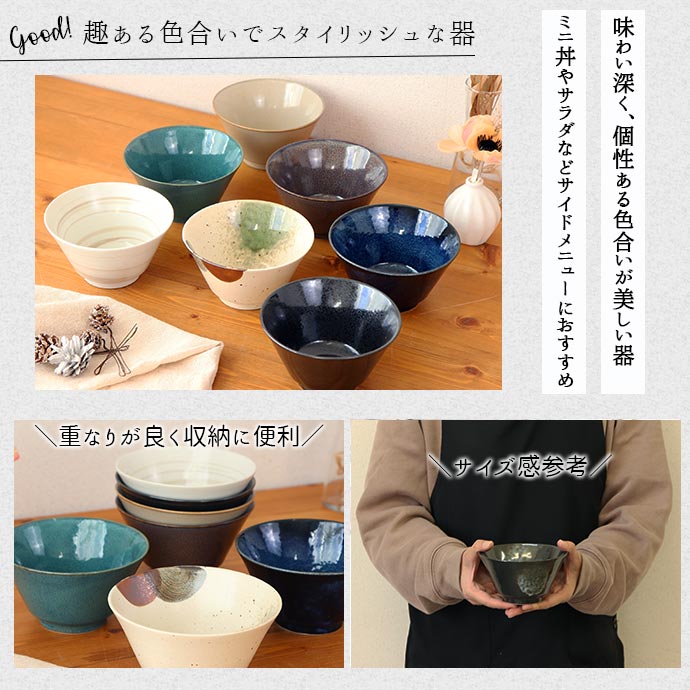 Good! 趣ある色合いでスタイリッシュな器

味わい深く、個性ある色合いが美しい器

ミニ丼やサラダなどサイドメニューにおすすめ

＼重なりが良く収納に便利／

＼サイズ感参考／