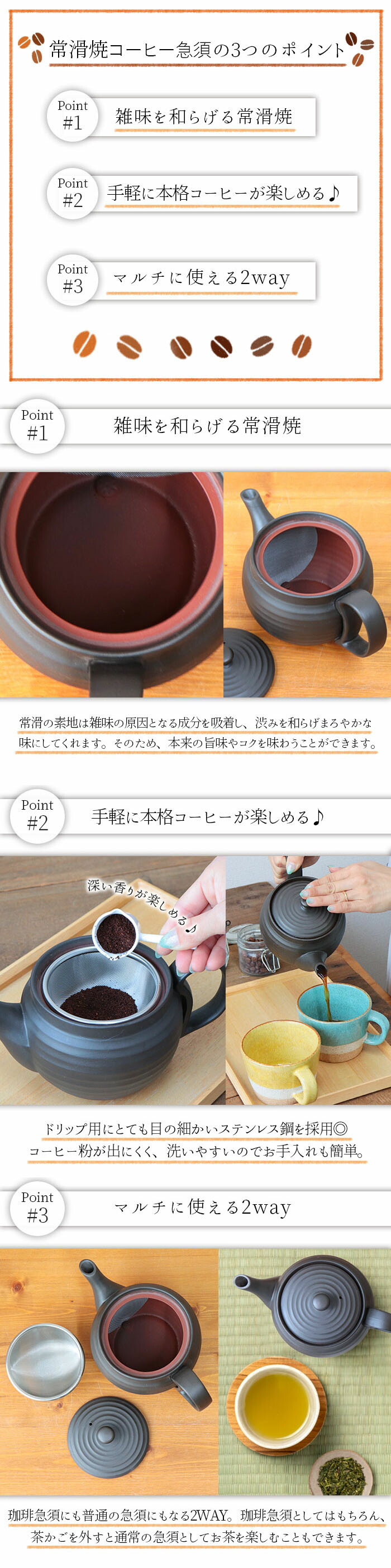 常滑焼コーヒー急須の3つのポイント

Point
#1
雑味を和らげる常滑焼

Point
#2
手軽に本格コーヒーが楽しめる♪

Point
#3
マルチに使える2way

Point
#1
雑味を和らげる常滑焼

常滑の素地は雑味の原因となる成分を吸着し、渋みを和らげまろやかな味にしてくれます。そのため、本来の旨味やコクを味わうことができます。

Point
#2
手軽に本格コーヒーが楽しめる♪

深い香りが楽しめる♪

ドリップ用にとても目の細かいステンレス鋼を採用◎
コーヒー粉が出にくく、洗いやすいのでお手入れも簡単。

Point
#3
マルチに使える2way

珈琲急須にも普通の急須にもなる2WAY。珈琲急須としてはもちろん、茶かごを外すと通常の急須としてお茶を楽しむこともできます。