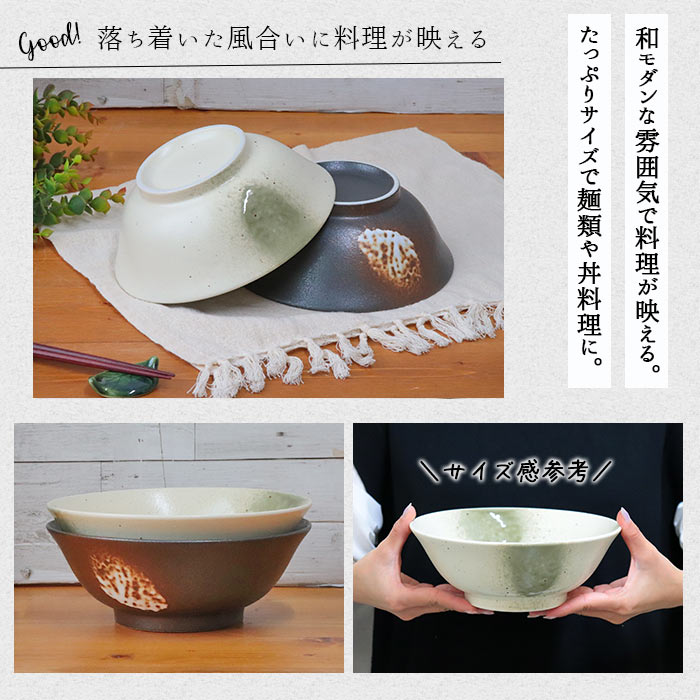 Good! 落ち着いた風合いに料理が映える

和モダンな雰囲気で料理が映える。

たっぷりサイズで麺類や丼料理に。

＼サイズ感参考／