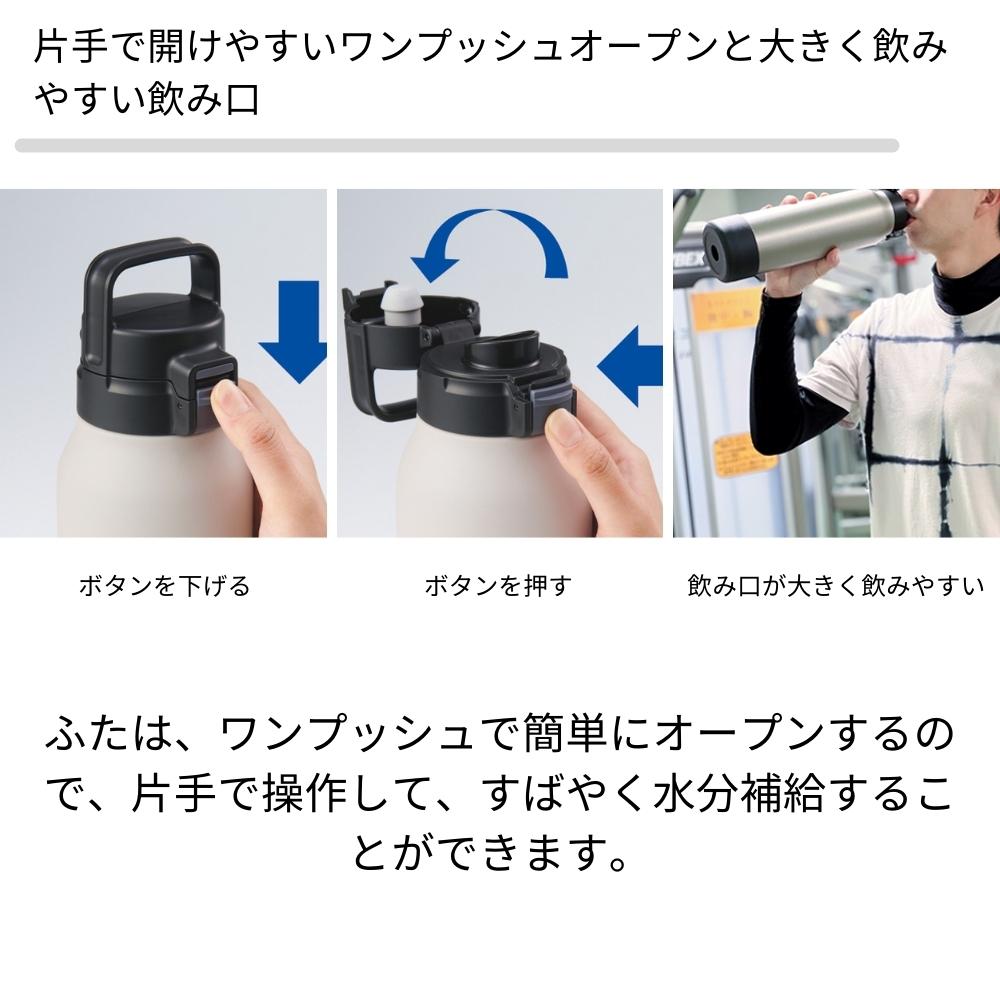 片手で開けやすいワンプッシュオープンと大きく飲みやすい飲み口

ボタンを下げる

ボタンを押す

飲み口が大きく飲みやすい

ふたは、ワンプッシュで簡単にオープンするので、片手で操作して、すばやく水分補給することができます。