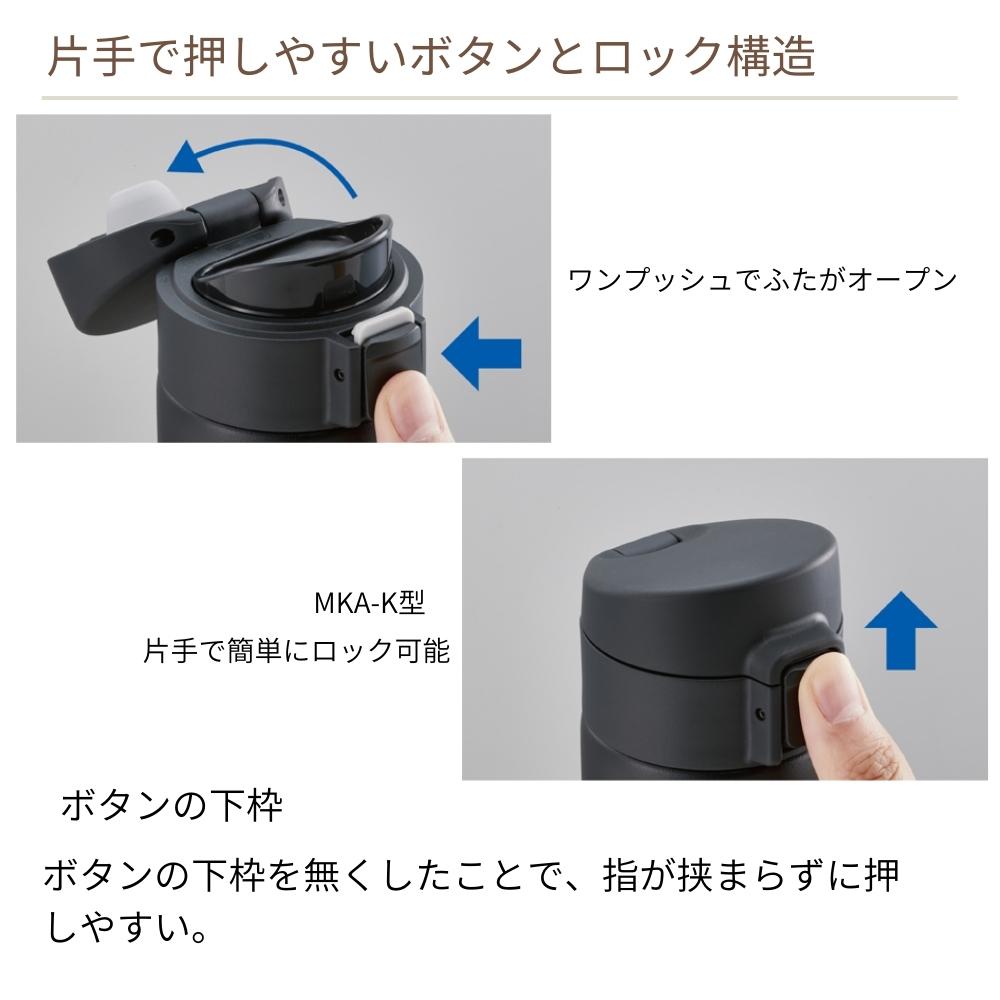 片手で押しやすいボタンとロック構造

ワンプッシュでふたがオープン

MKA-K型
片手で簡単にロック可能

ボタンの下枠

ボタンの下枠を無くしたことで、指が挟まらずに押しやすい。