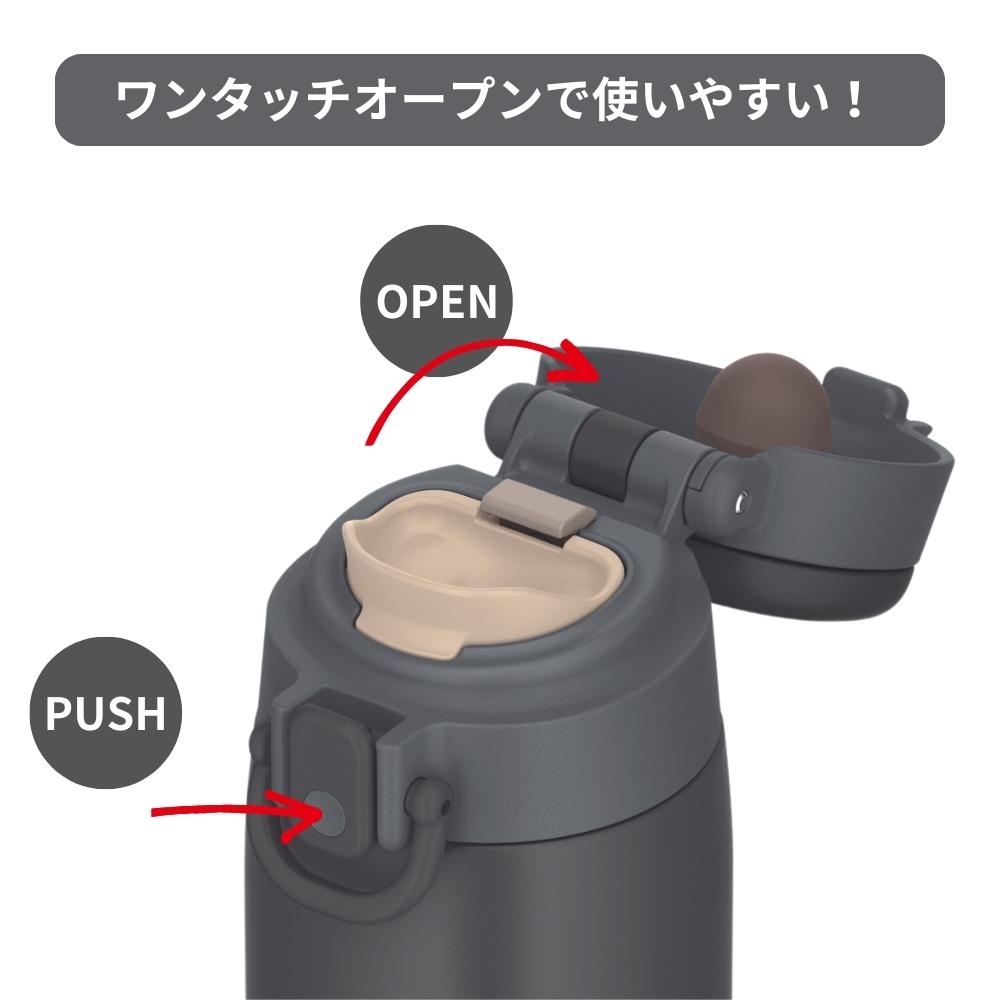 ワンタッチオープンで使いやすい！

OPEN

PUSH