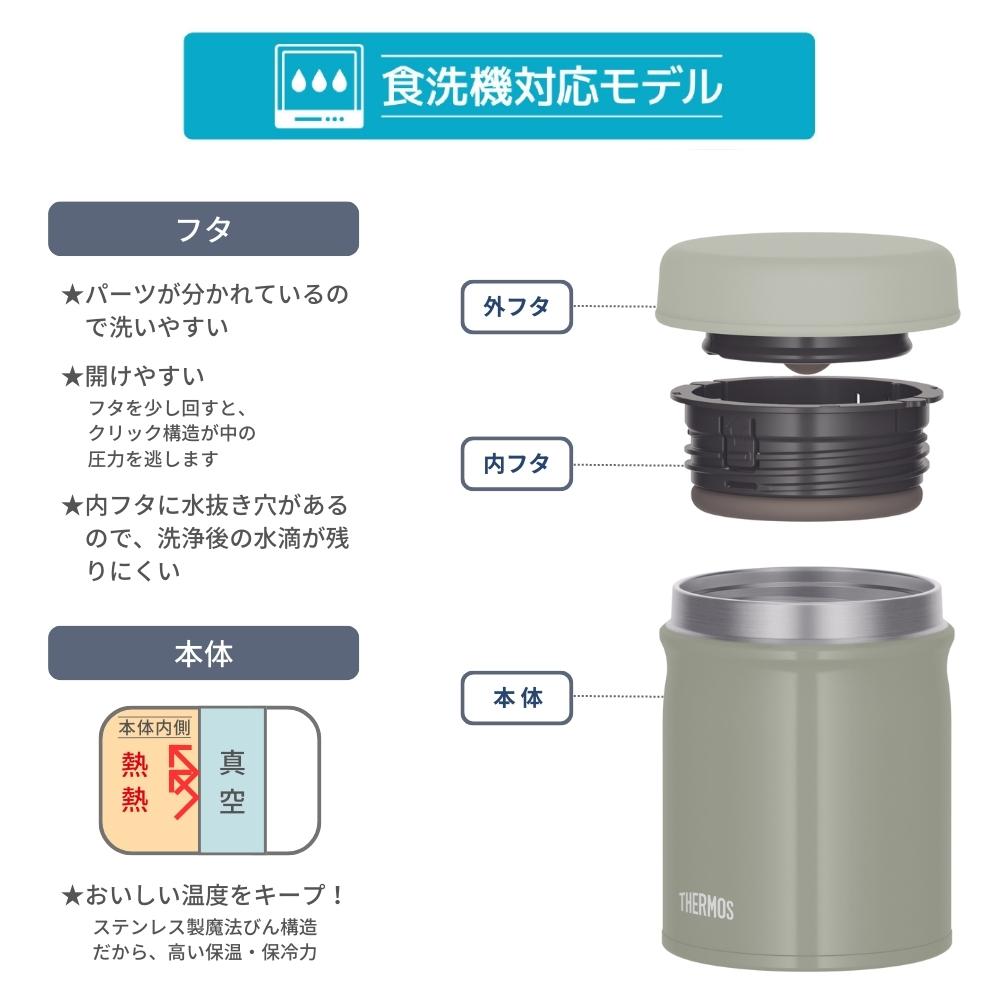 食洗機対応モデル

フタ

★パーツが分かれているので洗いやすい

★開けやすい
フタを少し回すと、クリック構造が中の圧力を逃します

★内フタに水抜き穴があるので、洗浄後の水滴が残りにくい

本体

本体内側
熱
熱
真空

★おいしい温度をキープ！
ステンレス製魔法びん構造だから、高い保温・保冷力

外フタ

内フタ

本体

THERMOS