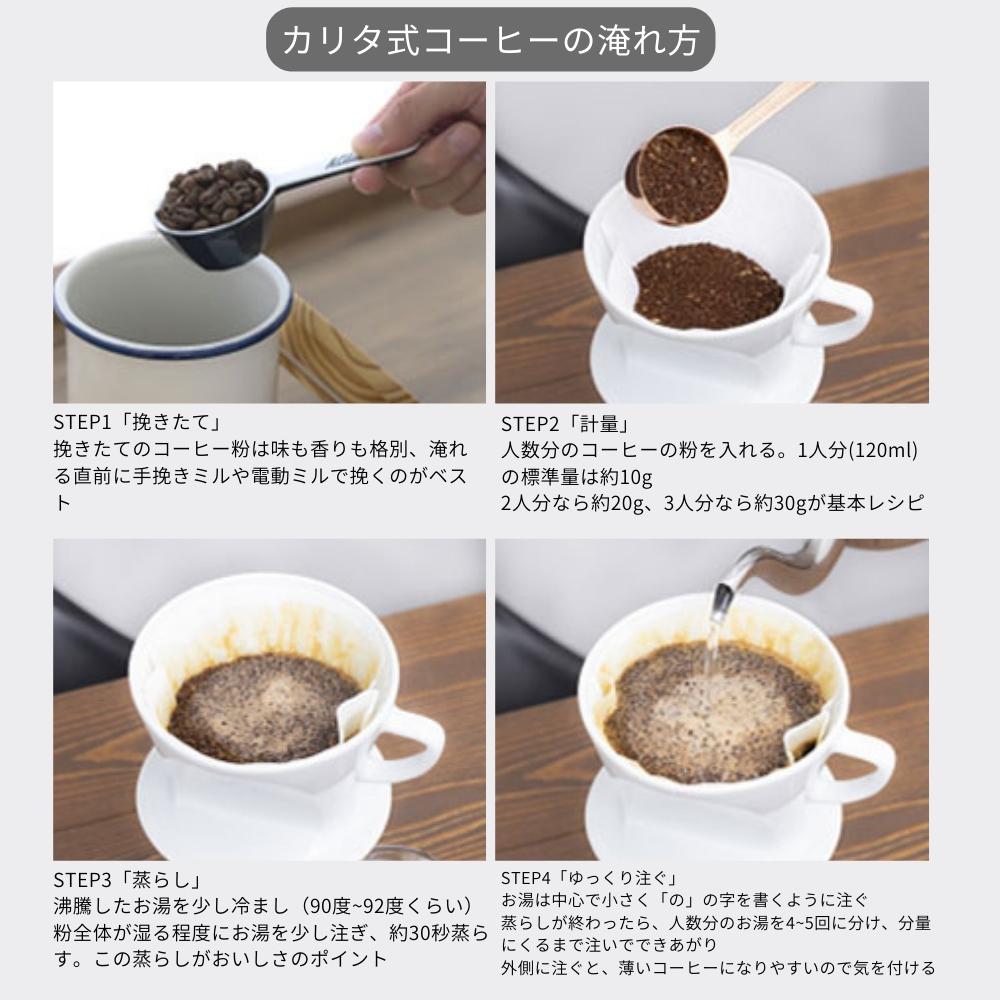 カリタ式コーヒーの淹れ方

STEP1「挽きたて」
挽きたてのコーヒー粉は味も香りも格別、淹れる直前に手挽きミルや電動ミルで挽くのがベスト

STEP2「計量」
人数分のコーヒーの粉を入れる。1人分(120ml)の標準量は約10g
2人分なら約20g、3人分なら約30gが基本レシピ

STEP3「蒸らし」
沸騰したお湯を少し冷まし（90度~92度くらい）
粉全体が湿る程度にお湯を少し注ぎ、約30秒蒸らす。この蒸らしがおいしさのポイント

STEP4「ゆっくり注ぐ」
お湯は中心で小さく「の」の字を書くように注ぐ
蒸らしが終わったら、人数分のお湯を4~5回に分け、分量にくるまで注いでできあがり
外側に注ぐと、薄いコーヒーになりやすいので気を付ける