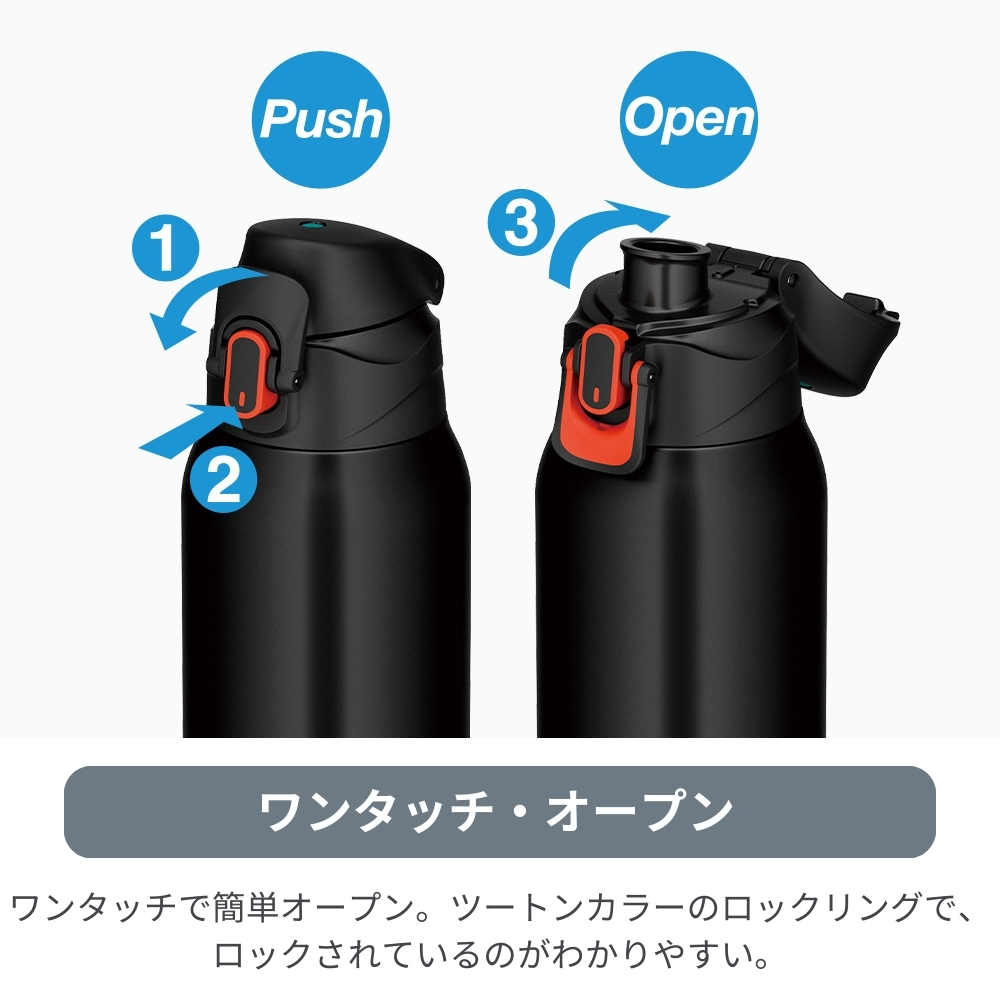 Push

Open

1

2

3

ワンタッチ・オープン

ワンタッチで簡単オープン。ツートンカラーのロックリングで、ロックされているのがわかりやすい。