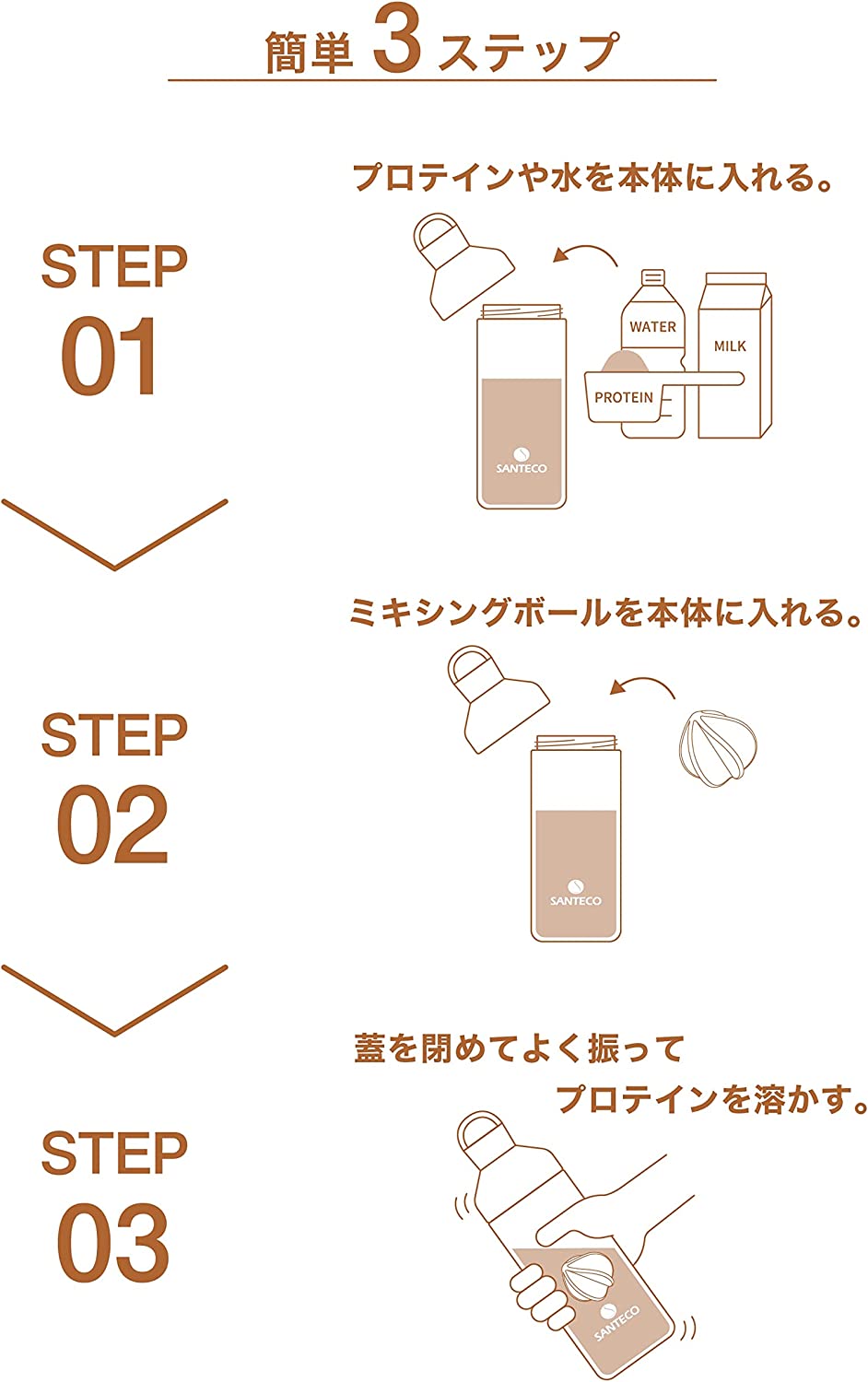 簡単 3 ステップ

STEP 01

プロテインや水を本体に入れる。

WATER

MILK

PROTEIN

SANTECO

STEP 02

ミキシングボールを本体に入れる。

SANTECO

STEP 03

蓋を閉めてよく振って プロテインを溶かす。

SANTECO