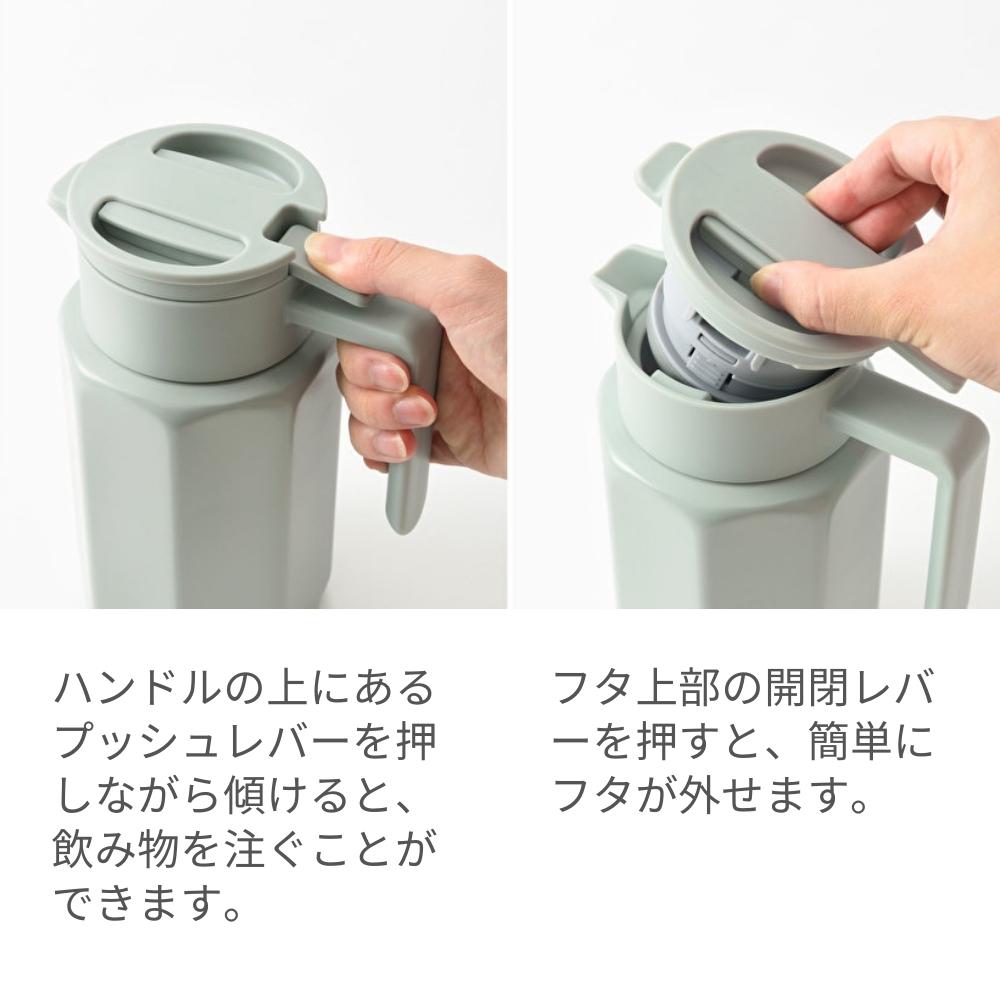 ハンドルの上にあるプッシュレバーを押しながら傾けると、飲み物を注ぐことができます。

フタ上部の開閉レバーを押すと、簡単にフタが外せます。