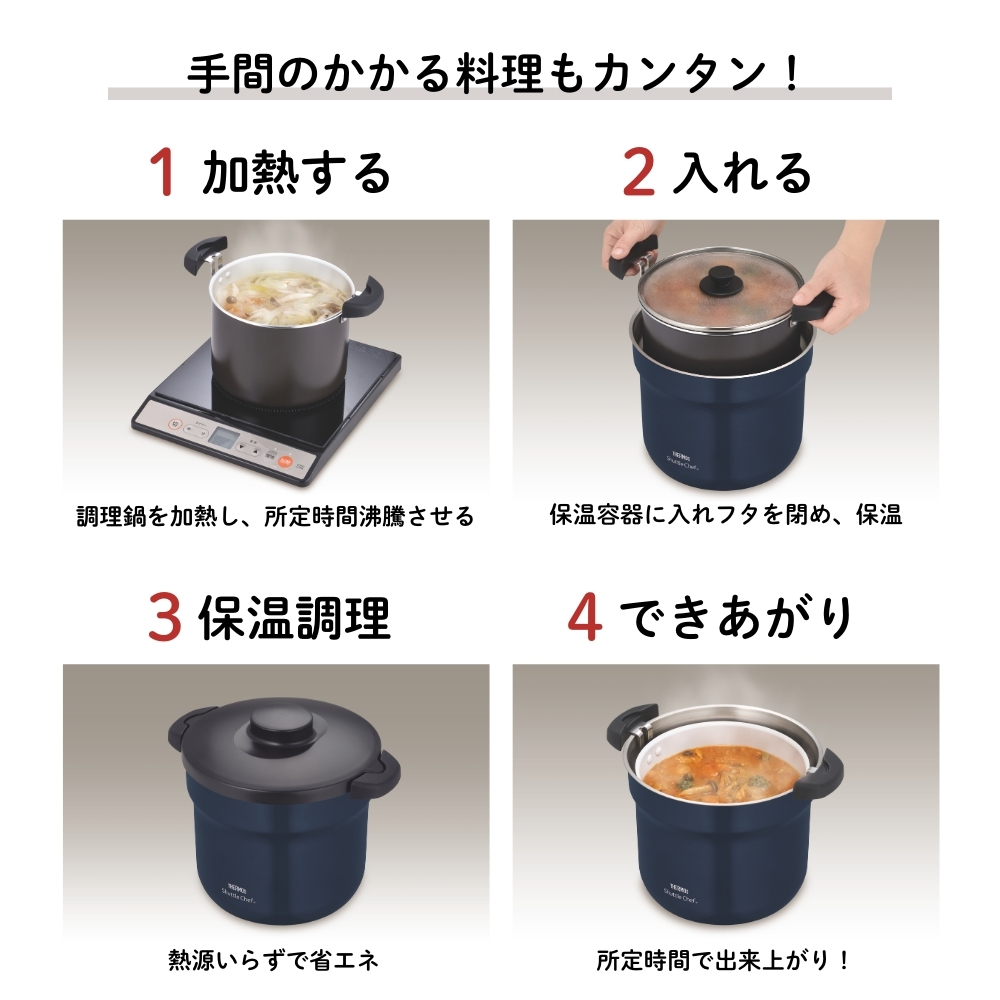 手間のかかる料理もカンタン！

1 加熱する

調理鍋を加熱し、所定時間沸騰させる

2 入れる

THERMOS
Shuttle Chef

保温容器に入れフタを閉め、保温

3 保温調理

THERMOS
Shuttle Chef

熱源いらずで省エネ

4 できあがり

THERMOS
Shuttle Chef

所定時間で出来上がり！