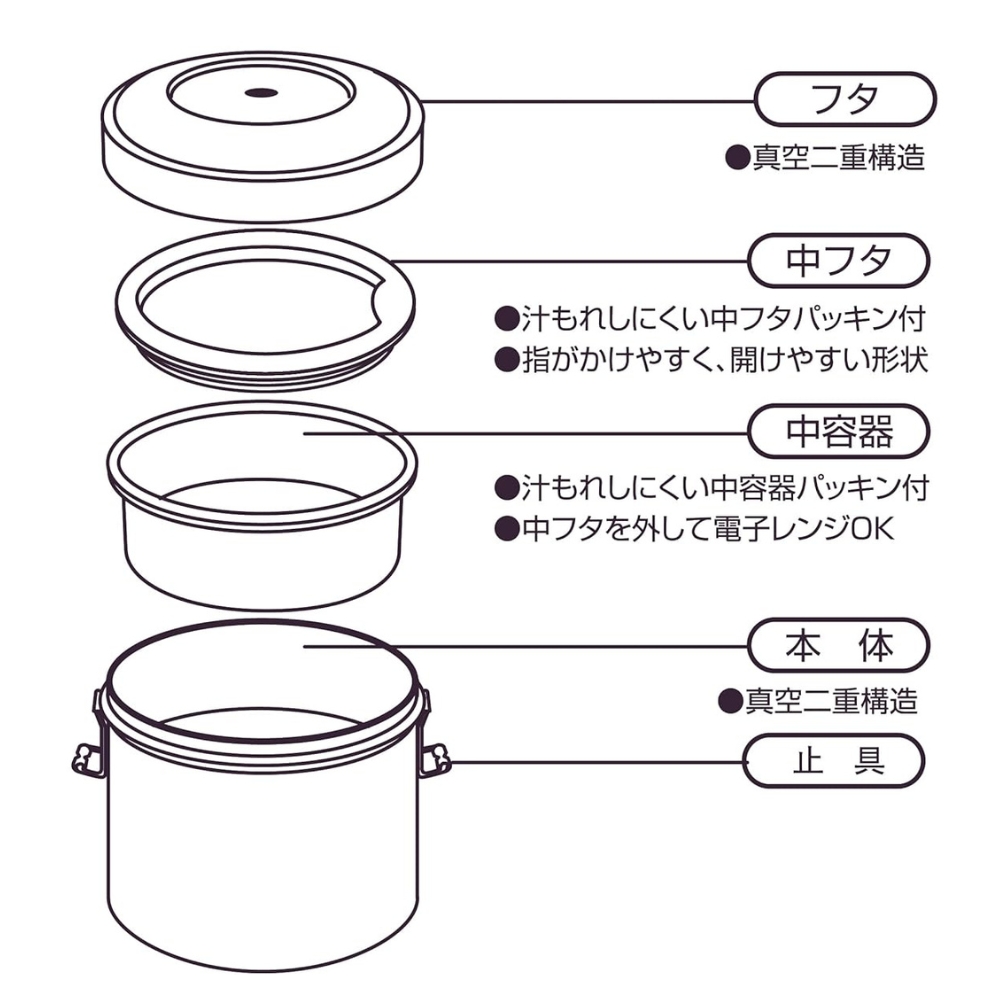 フタ
●真空二重構造

中フタ
●汁もれしにくい中フタパッキン付
●指がかけやすく、開けやすい形状

中容器
●汁もれしにくい中容器パッキン付
●中フタを外して電子レンジOK

本 体
●真空二重構造

止 具