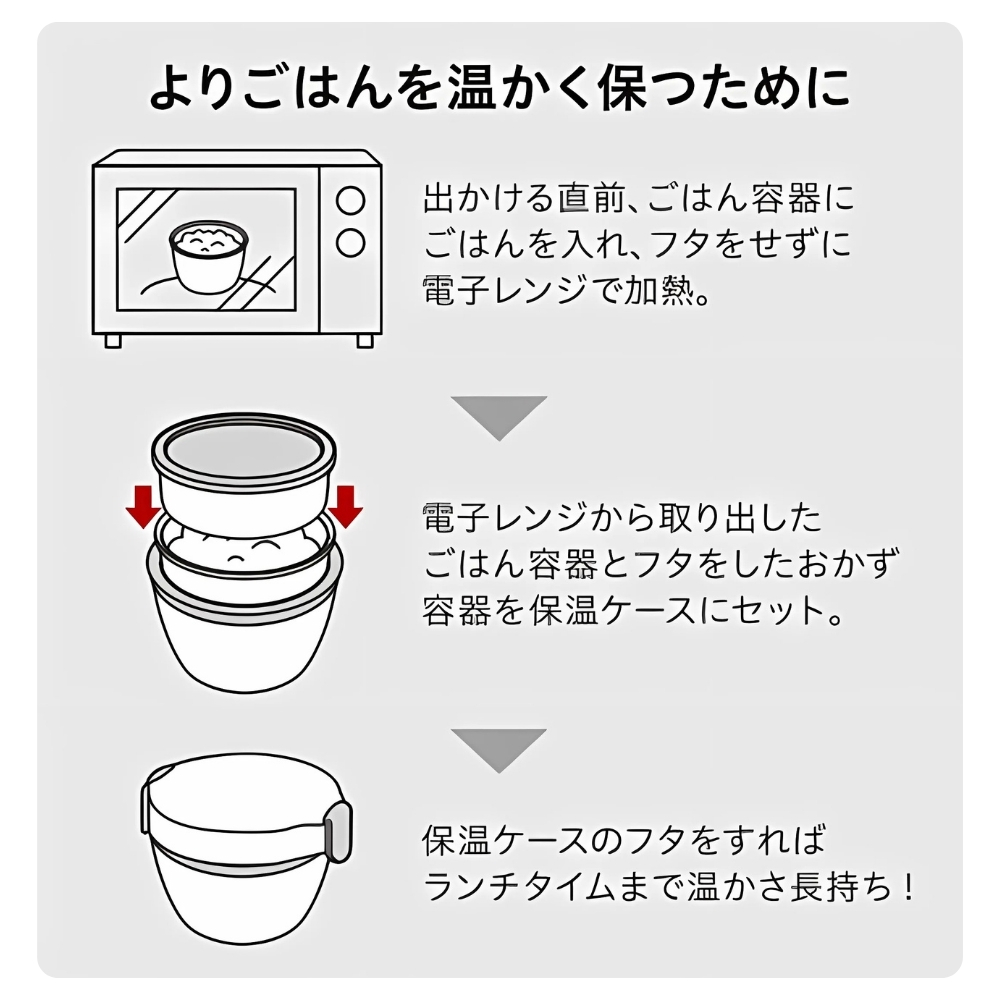 よりごはんを温かく保つために

出かける直前、ごはん容器にごはんを入れ、フタをせずに電子レンジで加熱。

電子レンジから取り出したごはん容器とフタをしたおかず容器を保温ケースにセット。

保温ケースのフタをすればランチタイムまで温かさ長持ち！