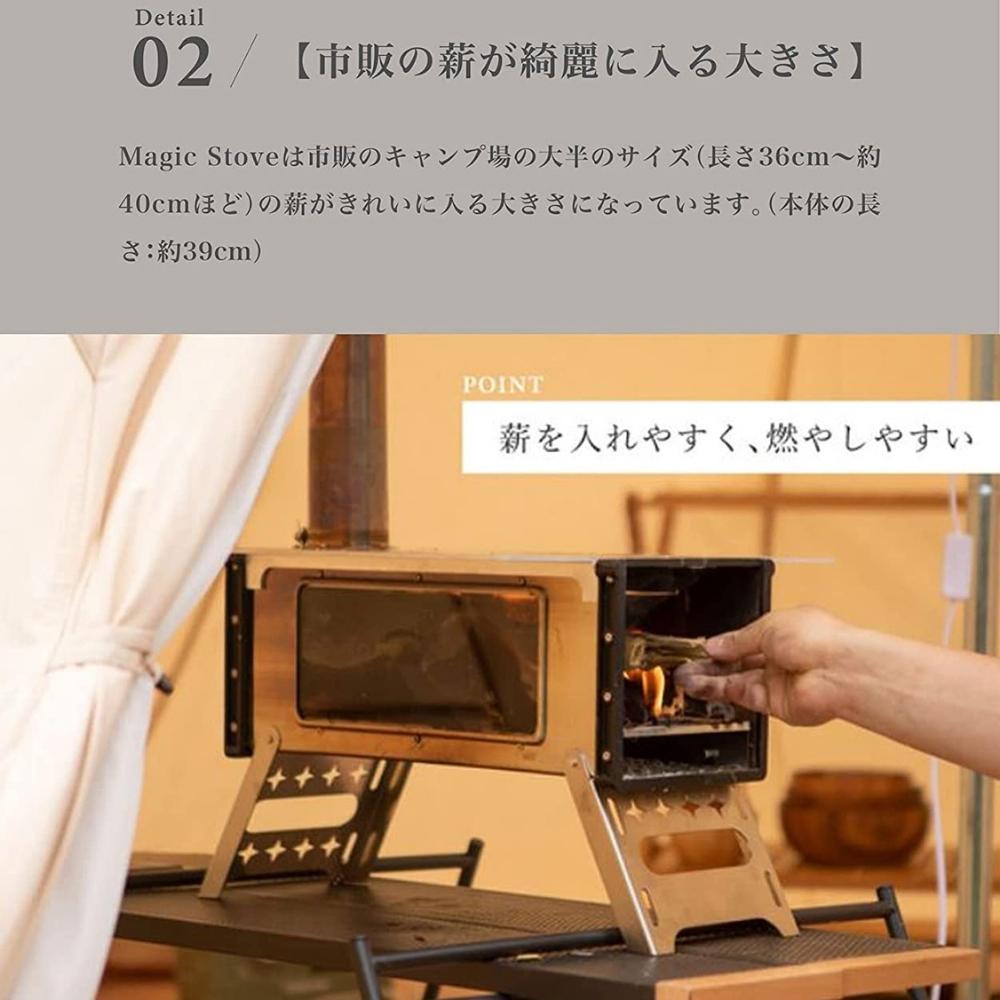 Detail
02 / 【市販の薪が綺麗に入る大きさ】

Magic Stoveは市販のキャンプ場の大半のサイズ(長さ36cm～約40cmほど)の薪がきれいに入る大きさになっています。(本体の長さ:約39cm)

POINT
薪を入れやすく、燃やしやすい