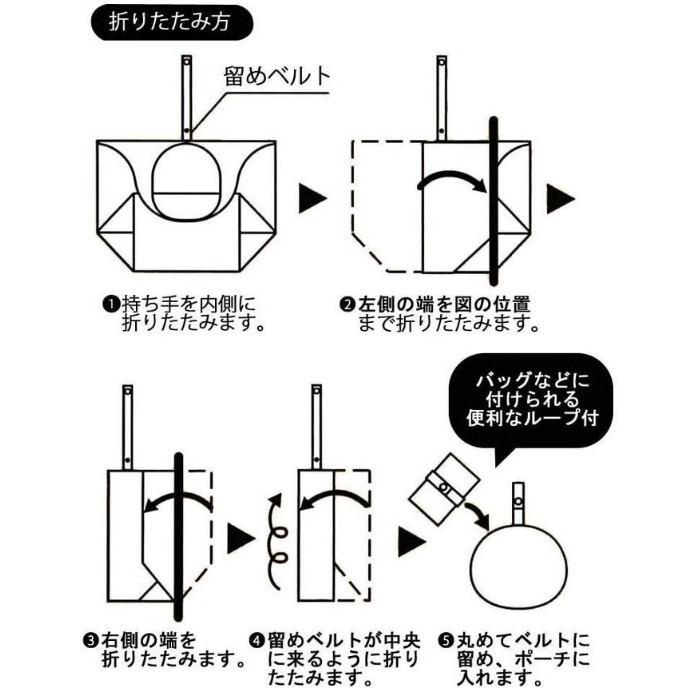 折りたたみ方

留めベルト

❶持ち手を内側に折りたたみます。

❷左側の端を図の位置まで折りたたみます。

バッグなどに付けられる便利なループ付

❸右側の端を折りたたみます。

❹留めベルトが中央に来るように折りたたみます。

❺丸めてベルトに留め、ポーチに入れます。