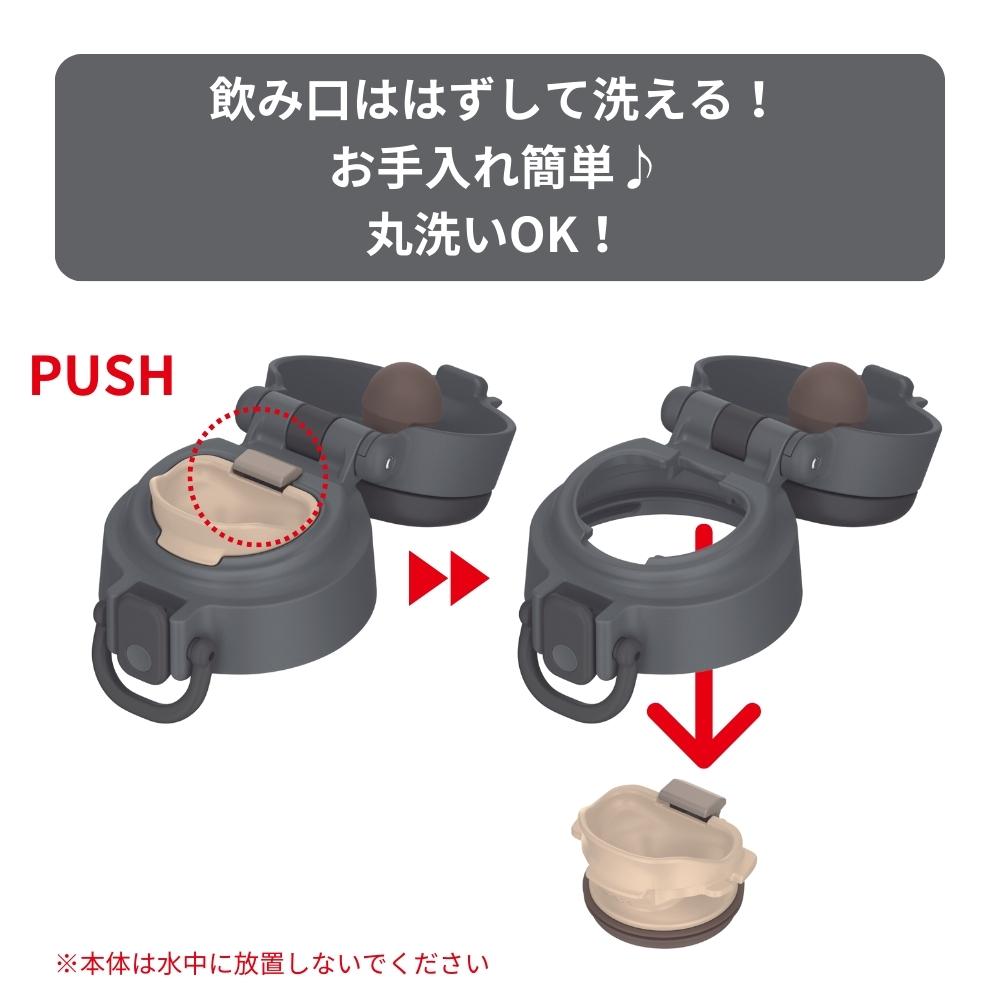 飲み口ははずして洗える！
お手入れ簡単♪
丸洗いOK！

PUSH

※本体は水中に放置しないでください