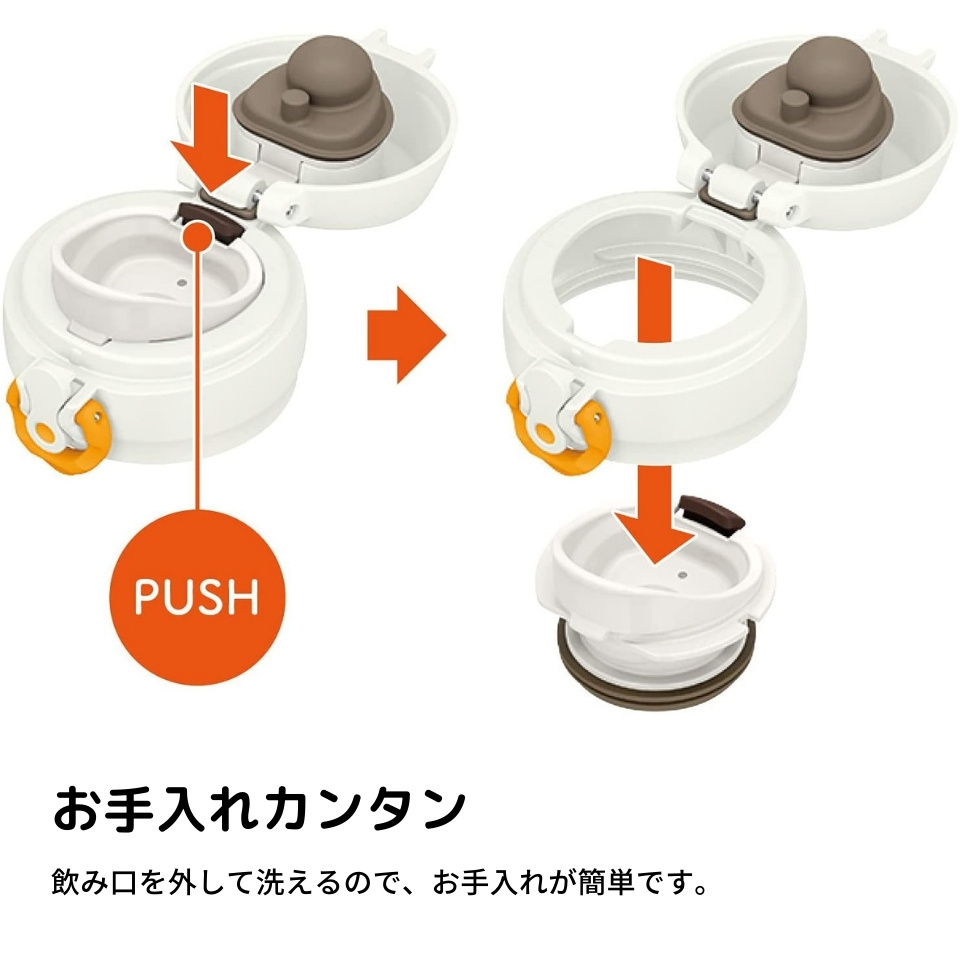 PUSH

お手入れカンタン

飲み口を外して洗えるので、お手入れが簡単です。