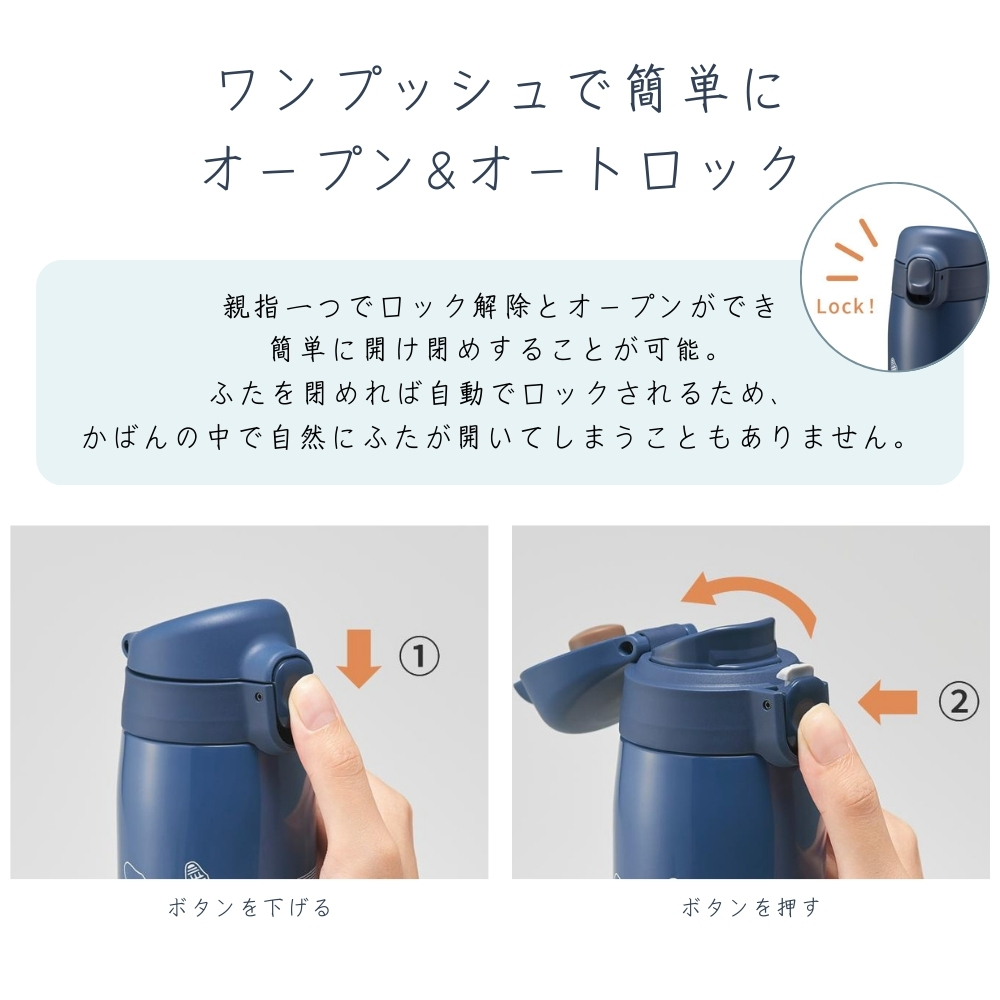 ワンプッシュで簡単に
オープン&オートロック

Lock!

親指一つでロック解除とオープンができ
簡単に開け閉めすることが可能。
ふたを閉めれば自動でロックされるため、
かばんの中で自然にふたが開いてしまうこともありません。

①

②

ボタンを下げる

ボタンを押す