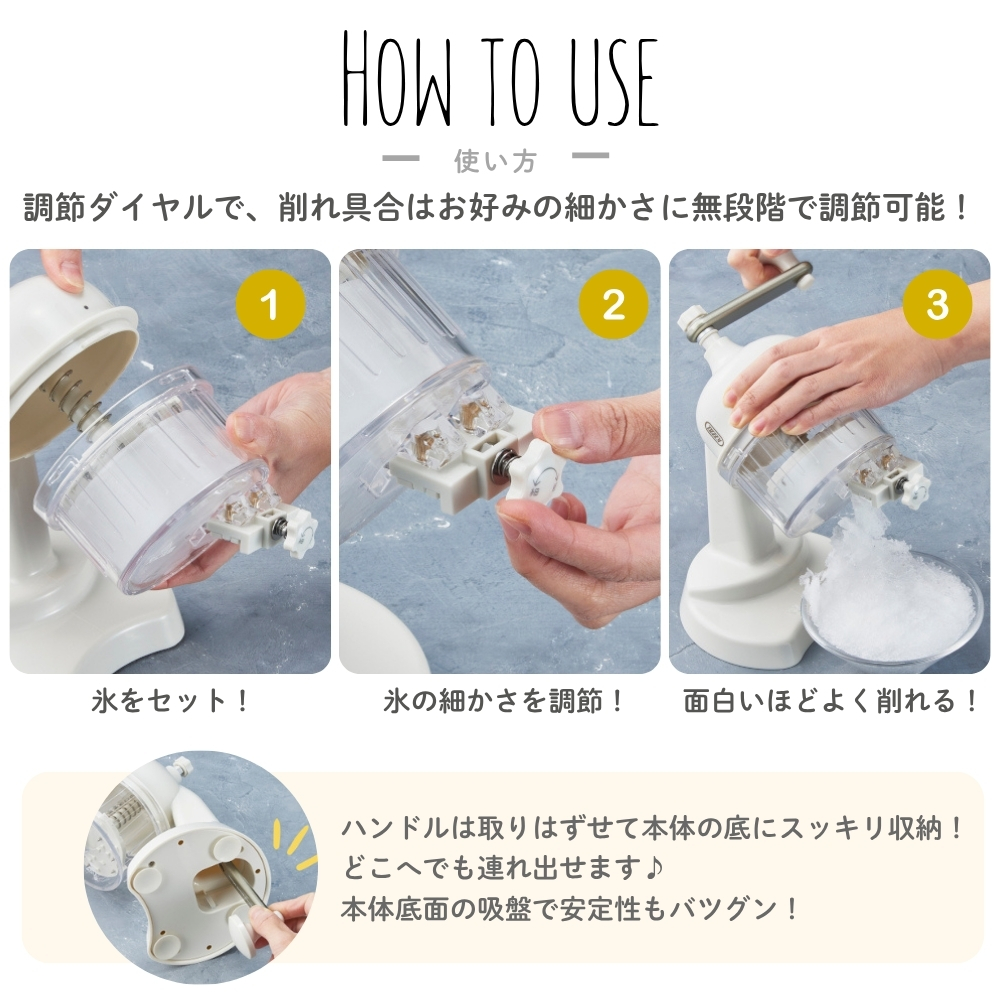 HOW TO USE

使い方

調節ダイヤルで、削れ具合はお好みの細かさに無段階で調節可能！

1

2

3

氷をセット！

氷の細かさを調節！

面白いほどよく削れる！

ハンドルは取りはずせて本体の底にスッキリ収納！
どこへでも連れ出せます♪
本体底面の吸盤で安定性もバツグン！