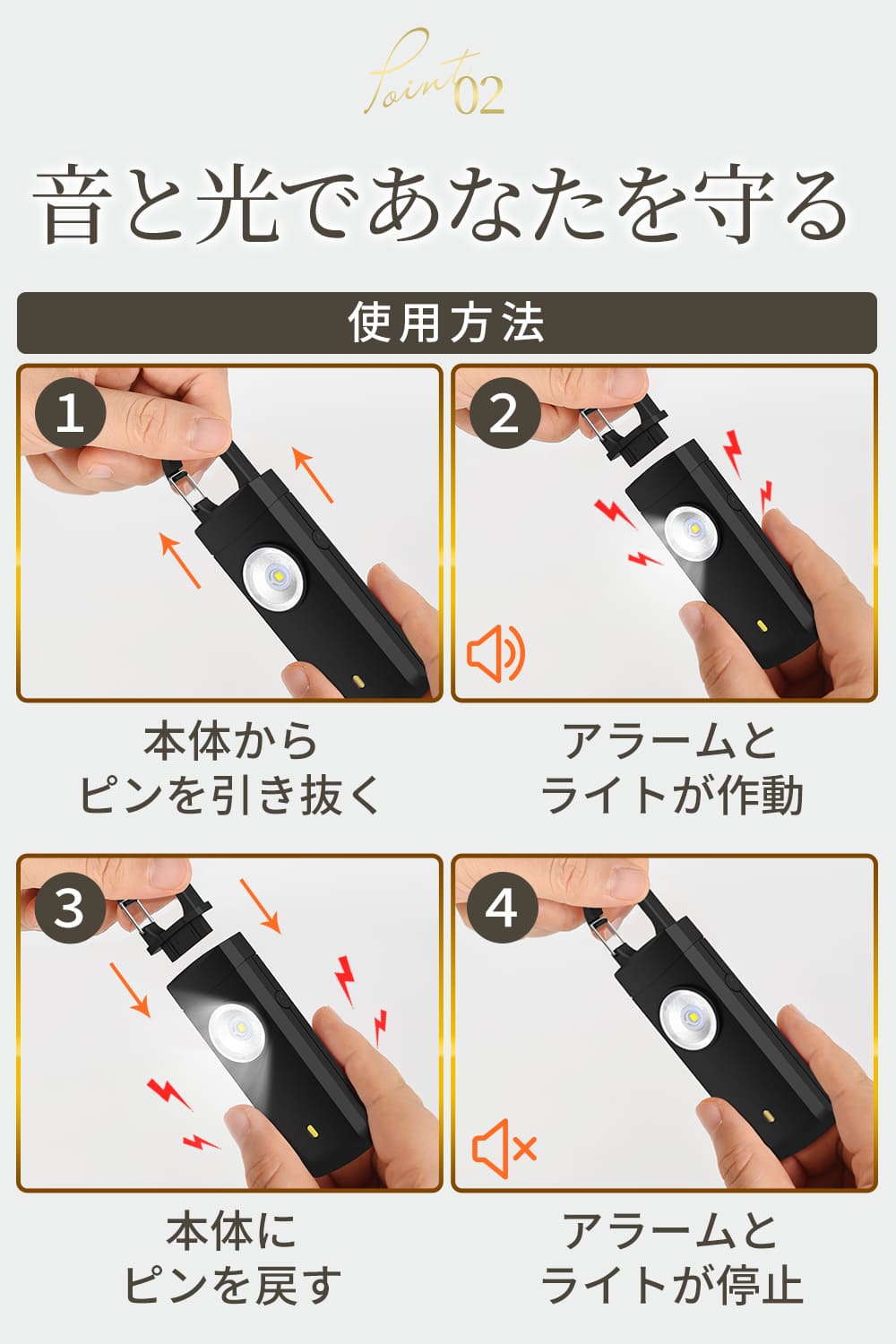 Point 02

音と光であなたを守る

使用方法

1

本体から
ピンを引き抜く

2

アラームと
ライトが作動

3

本体に
ピンを戻す

4

アラームと
ライトが停止