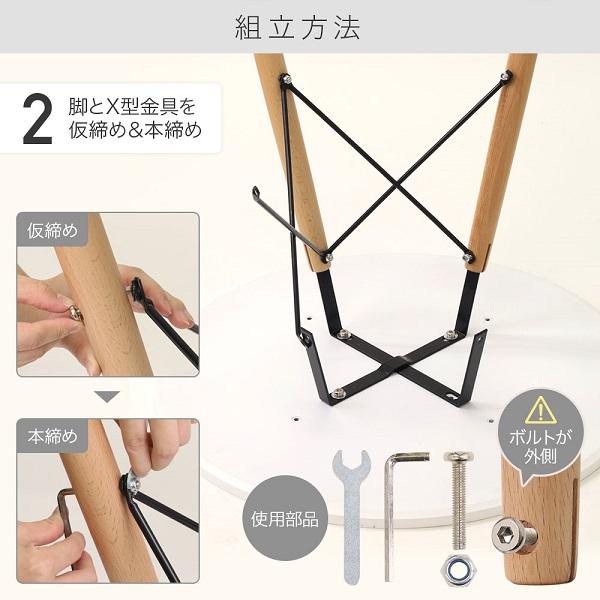 組立方法

2 脚とX型金具を仮締め＆本締め

仮締め

本締め

使用部品

ボルトが外側