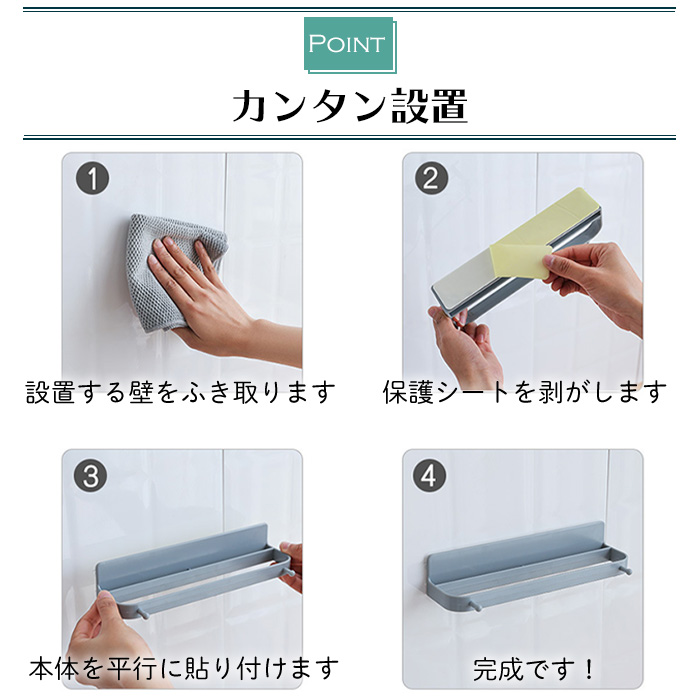 POINT

カンタン設置

1
設置する壁をふき取ります

2
保護シートを剥がします

3
本体を平行に貼り付けます

4
完成です！