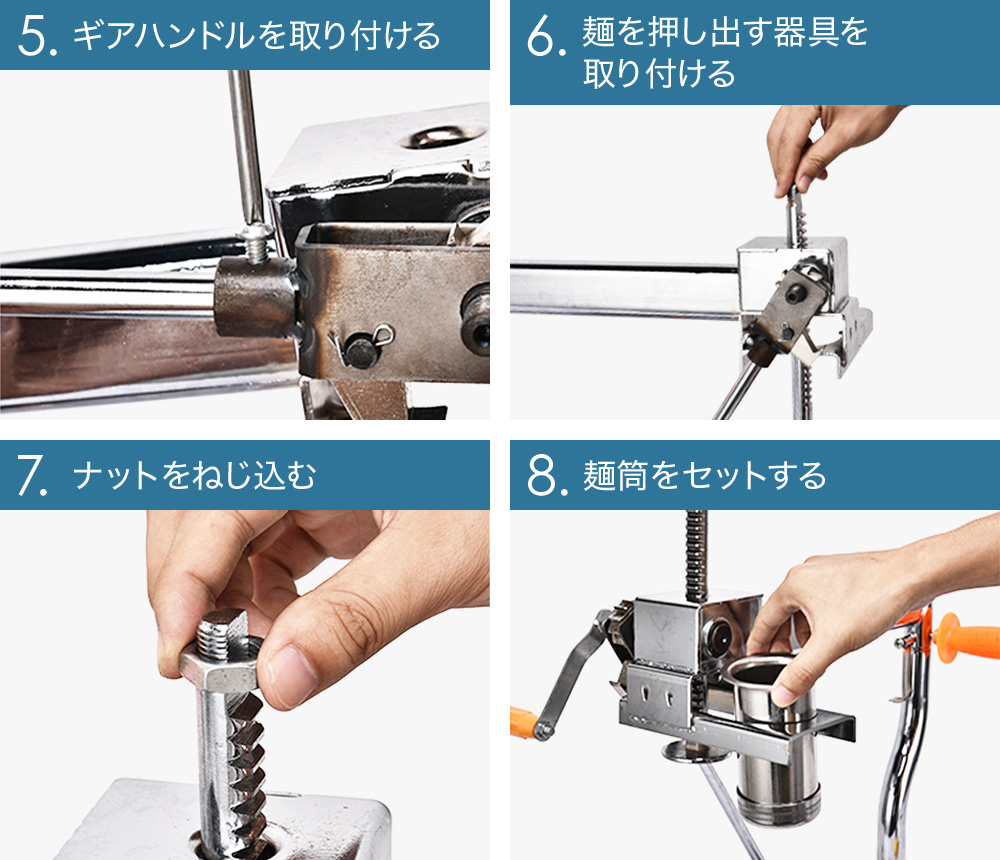 5. ギアハンドルを取り付ける

6. 麺を押し出す器具を取り付ける

7. ナットをねじ込む

8. 麺筒をセットする