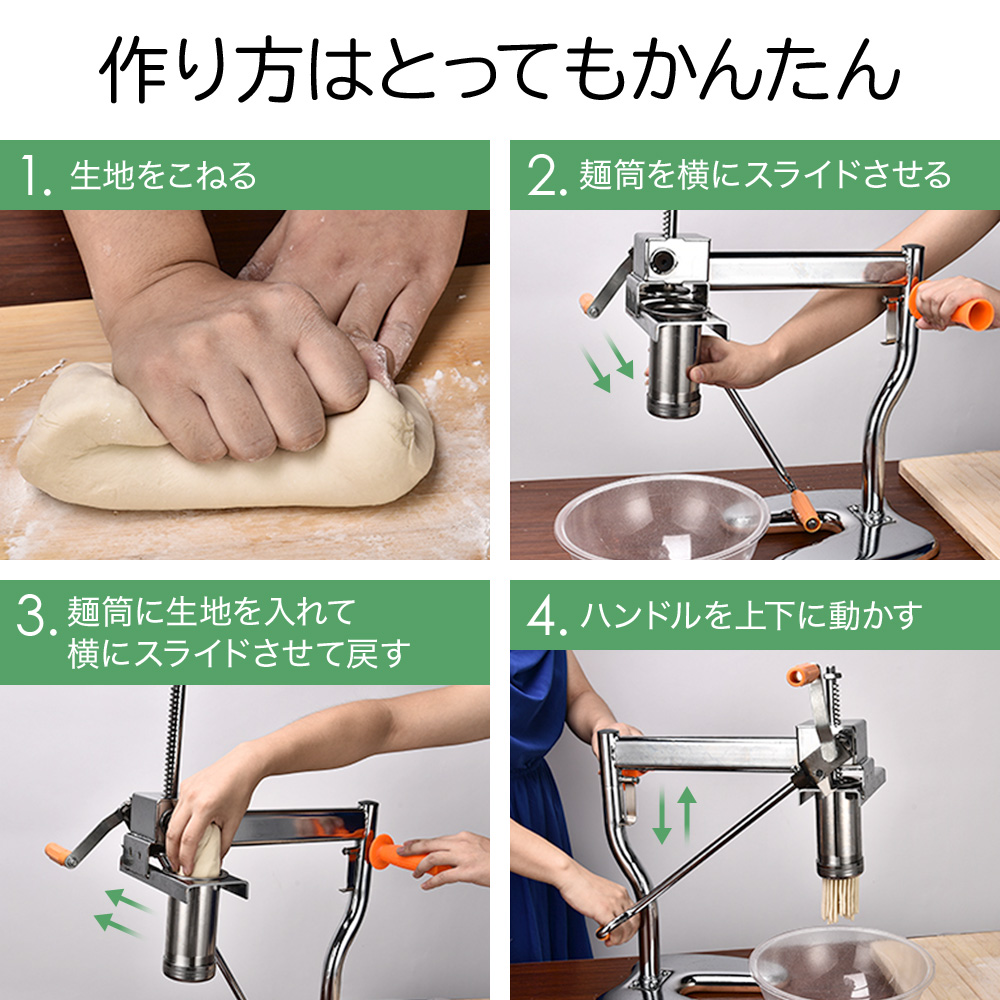 作り方はとってもかんたん

1. 生地をこねる

2. 麺筒を横にスライドさせる

3. 麺筒に生地を入れて横にスライドさせて戻す

4. ハンドルを上下に動かす