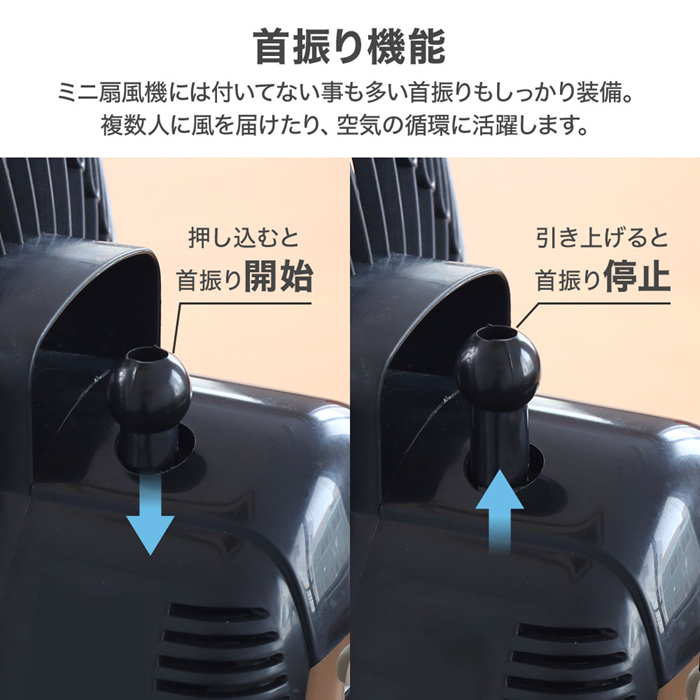 首振り機能

ミニ扇風機には付いてない事も多い首振りもしっかり装備。
複数人に風を届けたり、空気の循環に活躍します。

押し込むと
首振り開始

引き上げると
首振り停止