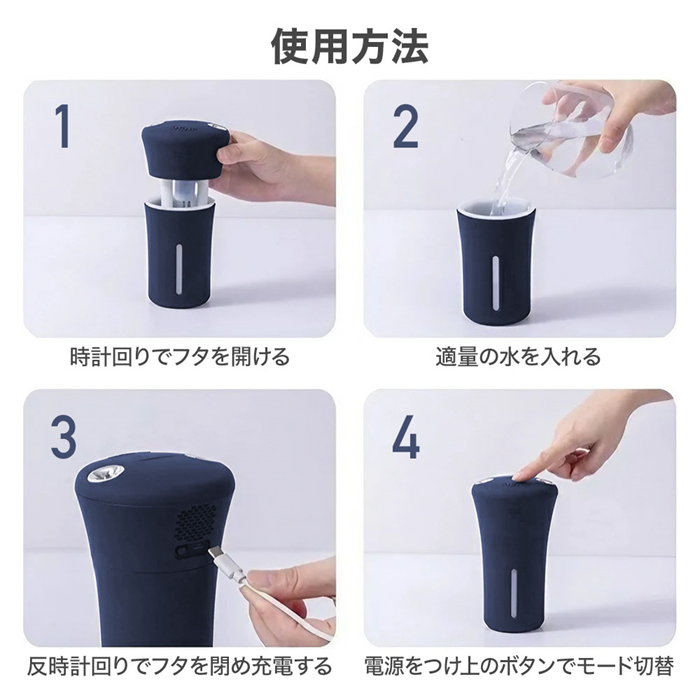 使用方法

1

時計回りでフタを開ける

2

適量の水を入れる

3

反時計回りでフタを閉め充電する

4

電源をつけ上のボタンでモード切替