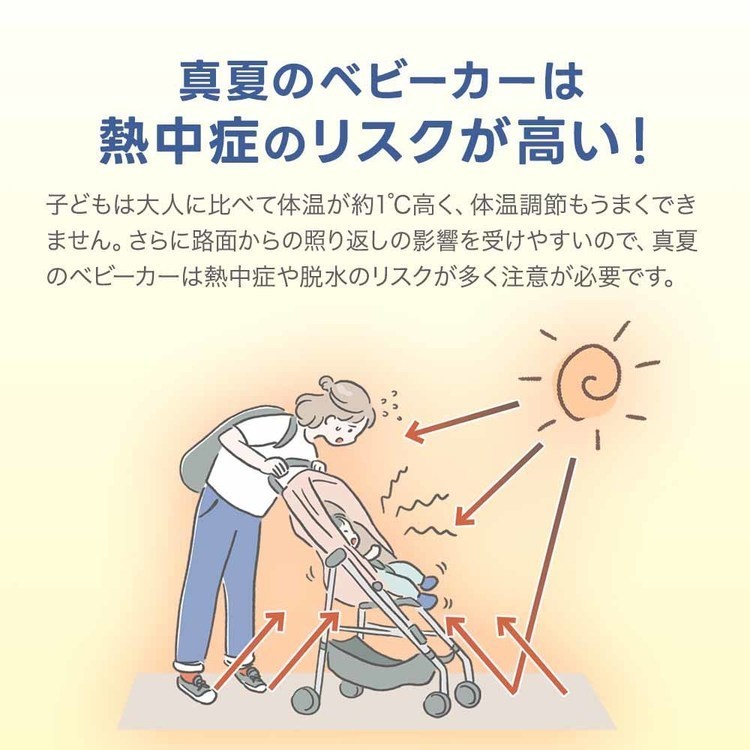 真夏のベビーカーは
熱中症のリスクが高い！

子どもは大人に比べて体温が約1℃高く、体温調節もうまくできません。さらに路面からの照り返しの影響を受けやすいので、真夏のベビーカーは熱中症や脱水のリスクが多く注意が必要です。