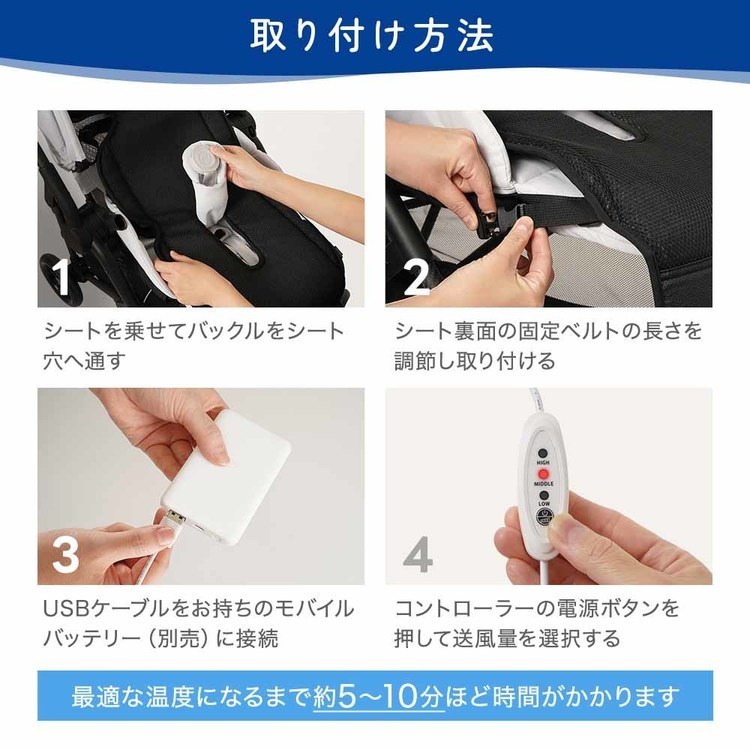 取り付け方法

1

シートを乗せてバックルをシート穴へ通す

2

シート裏面の固定ベルトの長さを調節し取り付ける

3

USBケーブルをお持ちのモバイルバッテリー（別売）に接続

HIGH
MIDDLE
LOW

4

コントローラーの電源ボタンを押して送風量を選択する

最適な温度になるまで約5〜10分ほど時間がかかります