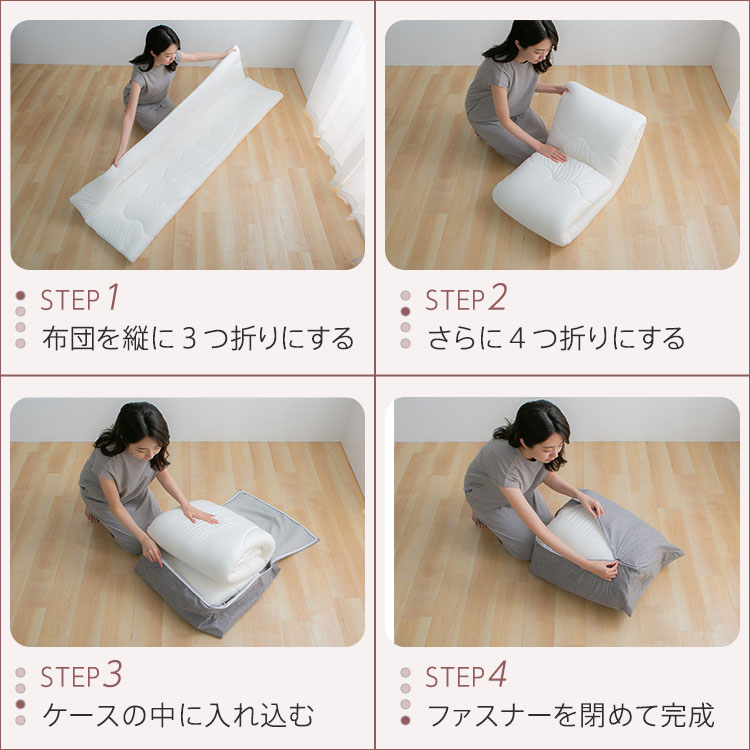 STEP 1
布団を縦に３つ折りにする

STEP 2
さらに４つ折りにする

STEP 3
ケースの中に入れ込む

STEP 4
ファスナーを閉めて完成