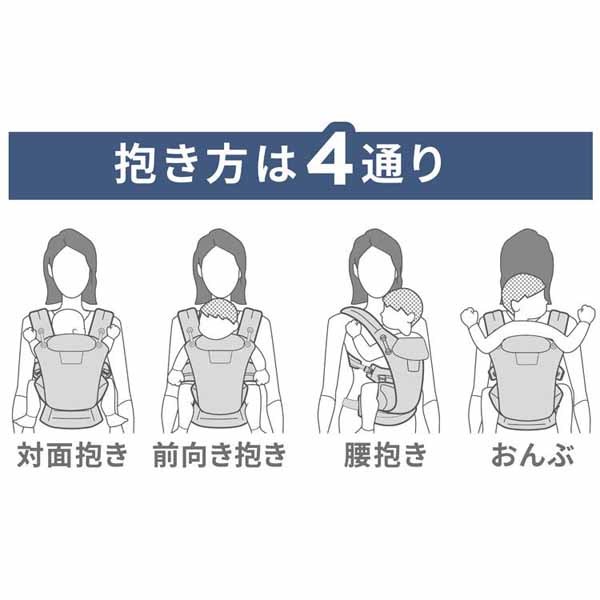 抱き方は4通り

対面抱き

前向き抱き

腰抱き

おんぶ