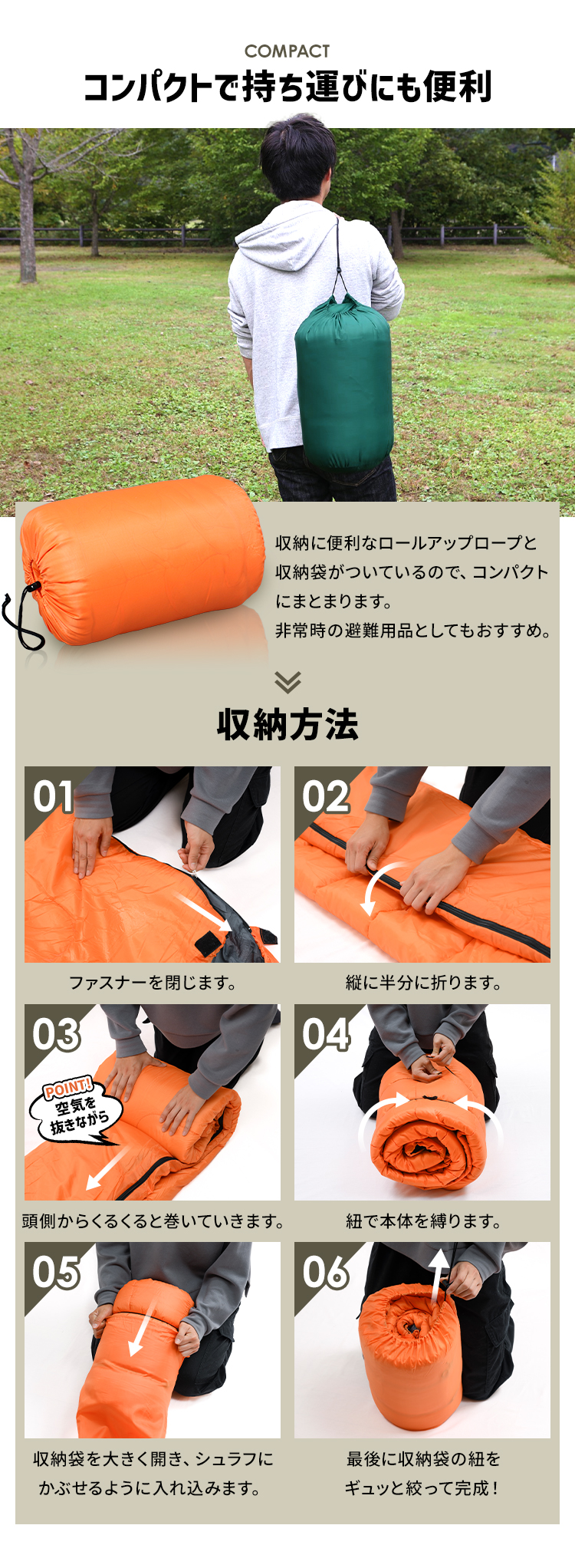 COMPACT
コンパクトで持ち運びにも便利

収納に便利なロールアップロープと収納袋がついているので、コンパクトにまとまります。
非常時の避難用品としてもおすすめ。

収納方法

01
ファスナーを閉じます。

02
縦に半分に折ります。

03
POINT!
空気を抜きながら
頭側からくるくると巻いていきます。

04
紐で本体を縛ります。

05
収納袋を大きく開き、シュラフにかぶせるように入れ込みます。

06
最後に収納袋の紐をギュッと絞って完成！