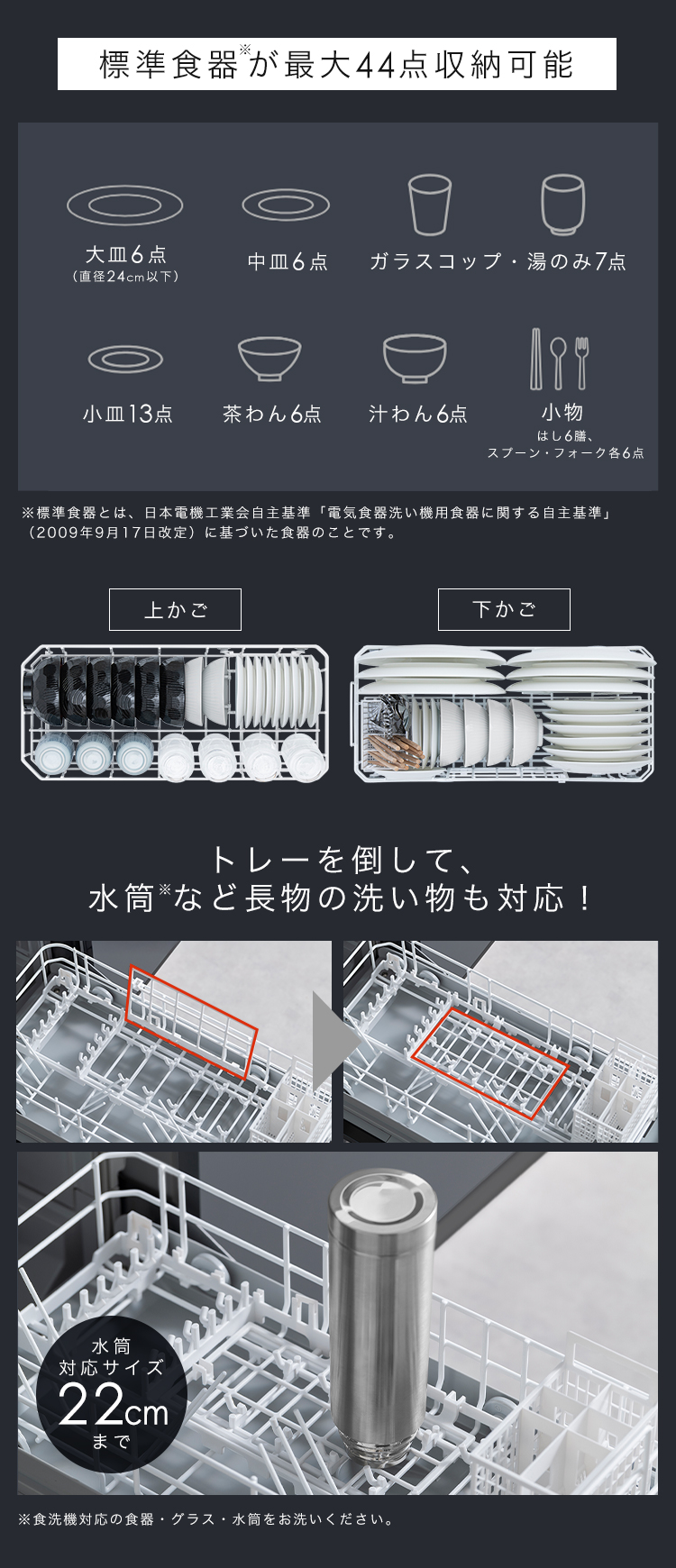 標準食器※が最大44点収納可能

大皿6点
（直径24cm以下）

中皿6点

ガラスコップ・湯のみ7点

小皿13点

茶わん6点

汁わん6点

小物
はし6膳、
スプーン・フォーク各6点

※標準食器とは、日本電機工業会自主基準「電気食器洗い機用食器に関する自主基準」（2009年9月17日改定）に基づいた食器のことです。

上かご

下かご

トレーを倒して、
水筒※など長物の洗い物も対応！

水筒
対応サイズ
22cm
まで

※食洗機対応の食器・グラス・水筒をお洗いください。