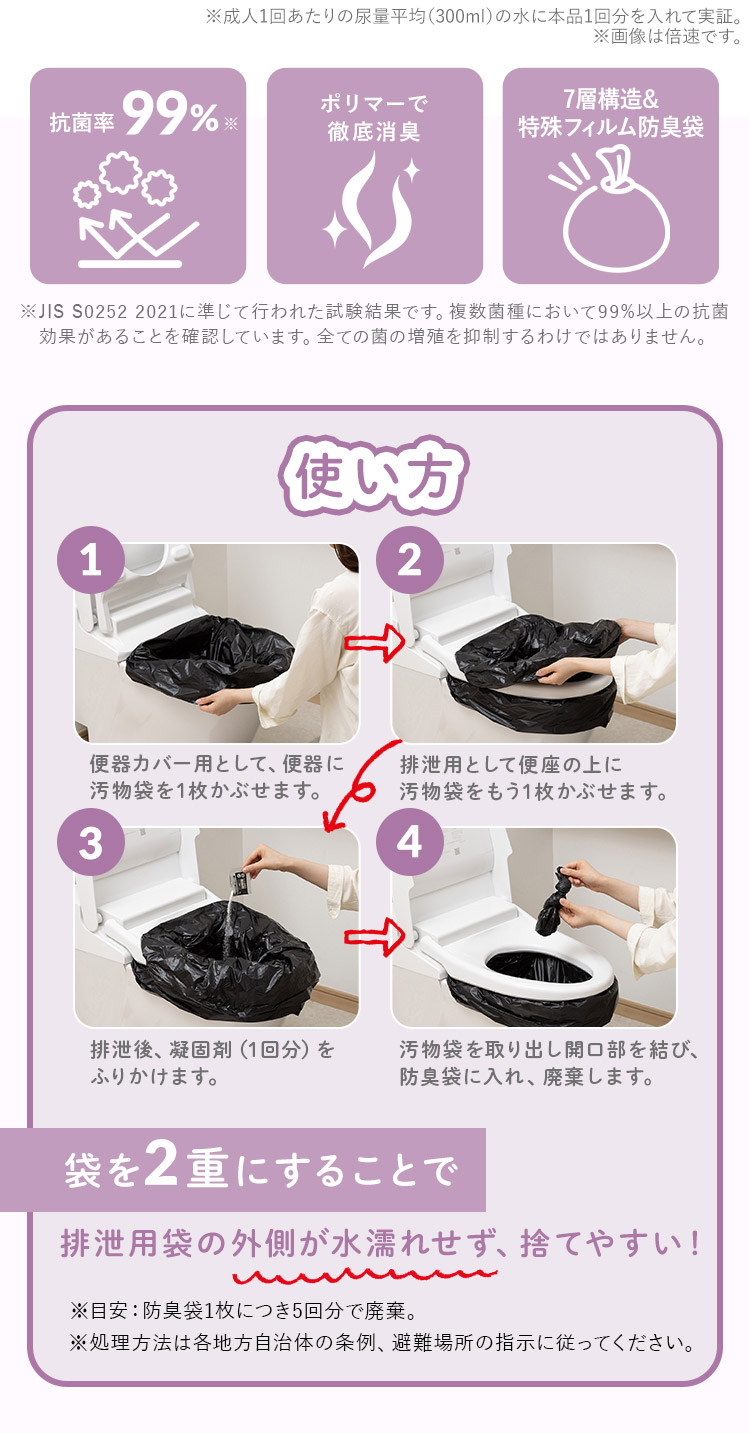 ※成人1回あたりの尿量平均（300ml）の水に本品1回分を入れて実証。
※画像は倍速です。

抗菌率99%※

ポリマーで徹底消臭

7層構造&特殊フィルム防臭袋

※JIS S0252 2021に準じて行われた試験結果です。複数菌種において99%以上の抗菌効果があることを確認しています。全ての菌の増殖を抑制するわけではありません。

使い方

1
便器カバー用として、便器に汚物袋を1枚かぶせます。

2
排泄用として便座の上に汚物袋をもう1枚かぶせます。

3
排泄後、凝固剤（1回分）をふりかけます。

4
汚物袋を取り出し開口部を結び、防臭袋に入れ、廃棄します。

袋を2重にすることで

排泄用袋の外側が水濡れせず、捨てやすい！

※目安：防臭袋1枚につき5回分で廃棄。
※処理方法は各地方自治体の条例、避難場所の指示に従ってください。