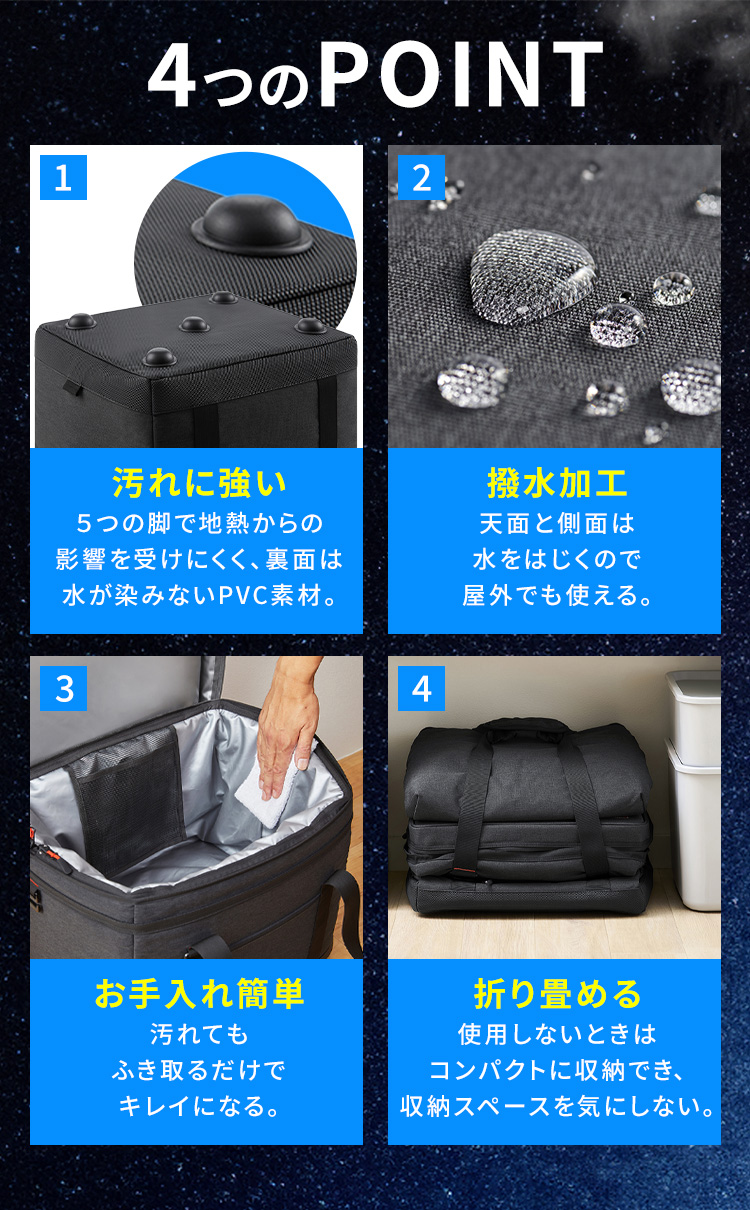 4つのPOINT

1

汚れに強い

5つの脚で地熱からの影響を受けにくく、裏面は水が染みないPVC素材。

2

撥水加工

天面と側面は水をはじくので屋外でも使える。

3

お手入れ簡単

汚れてもふき取るだけでキレイになる。

4

折り畳める

使用しないときはコンパクトに収納でき、収納スペースを気にしない。